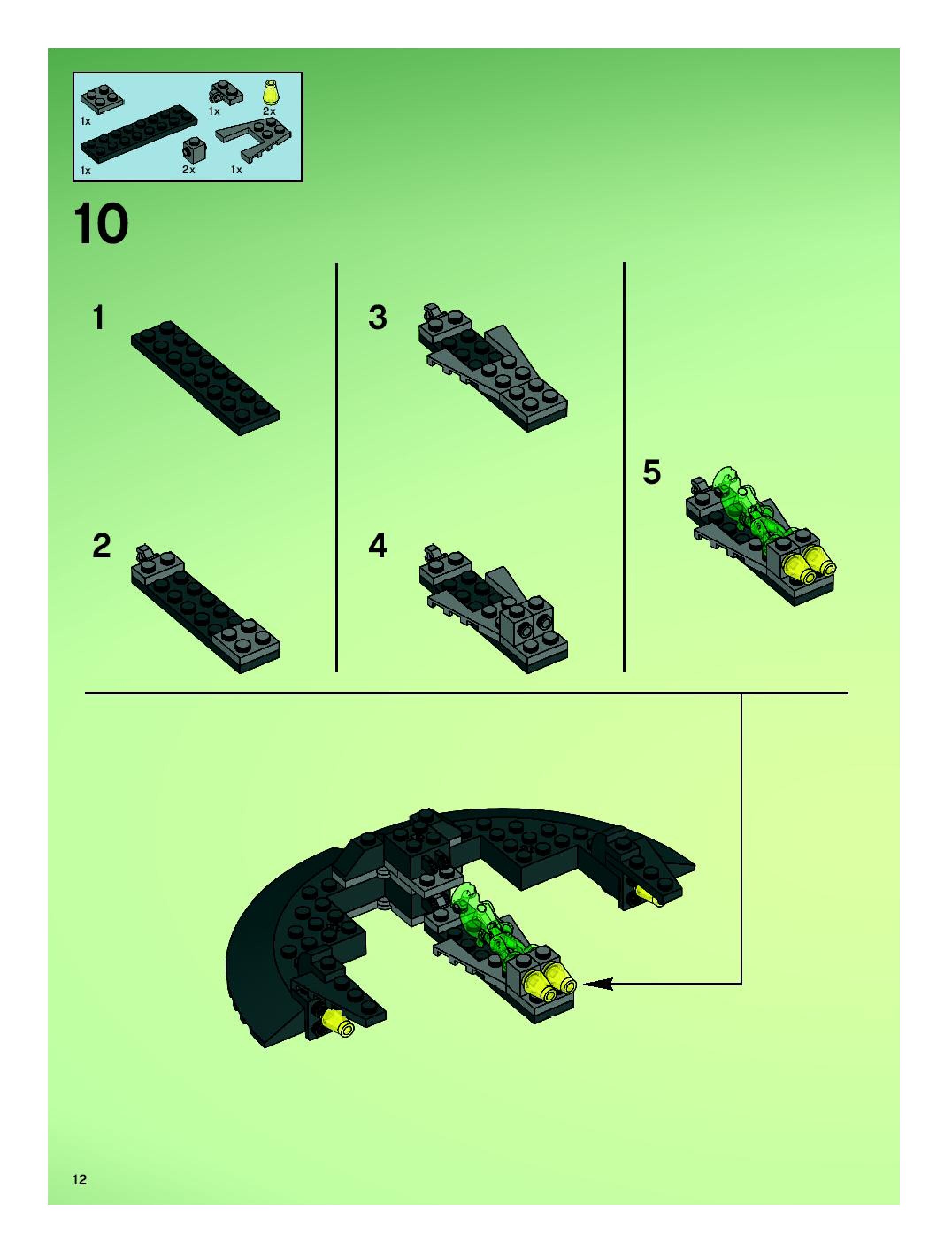 1x
1x
2x
1x
2x
1x

10

1

2

3

4

5

12