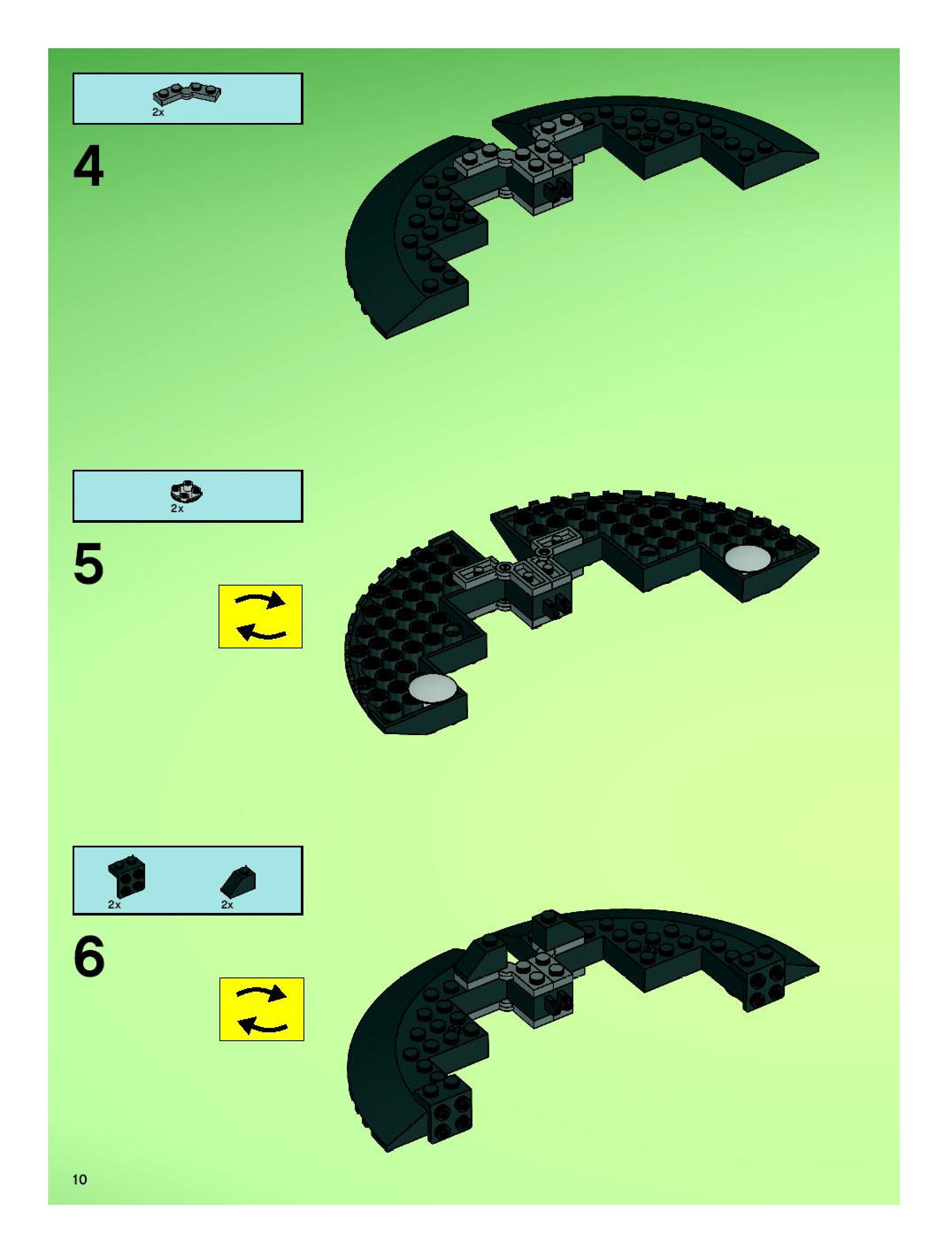 2x

4

2x

5

2x

2x

6

10