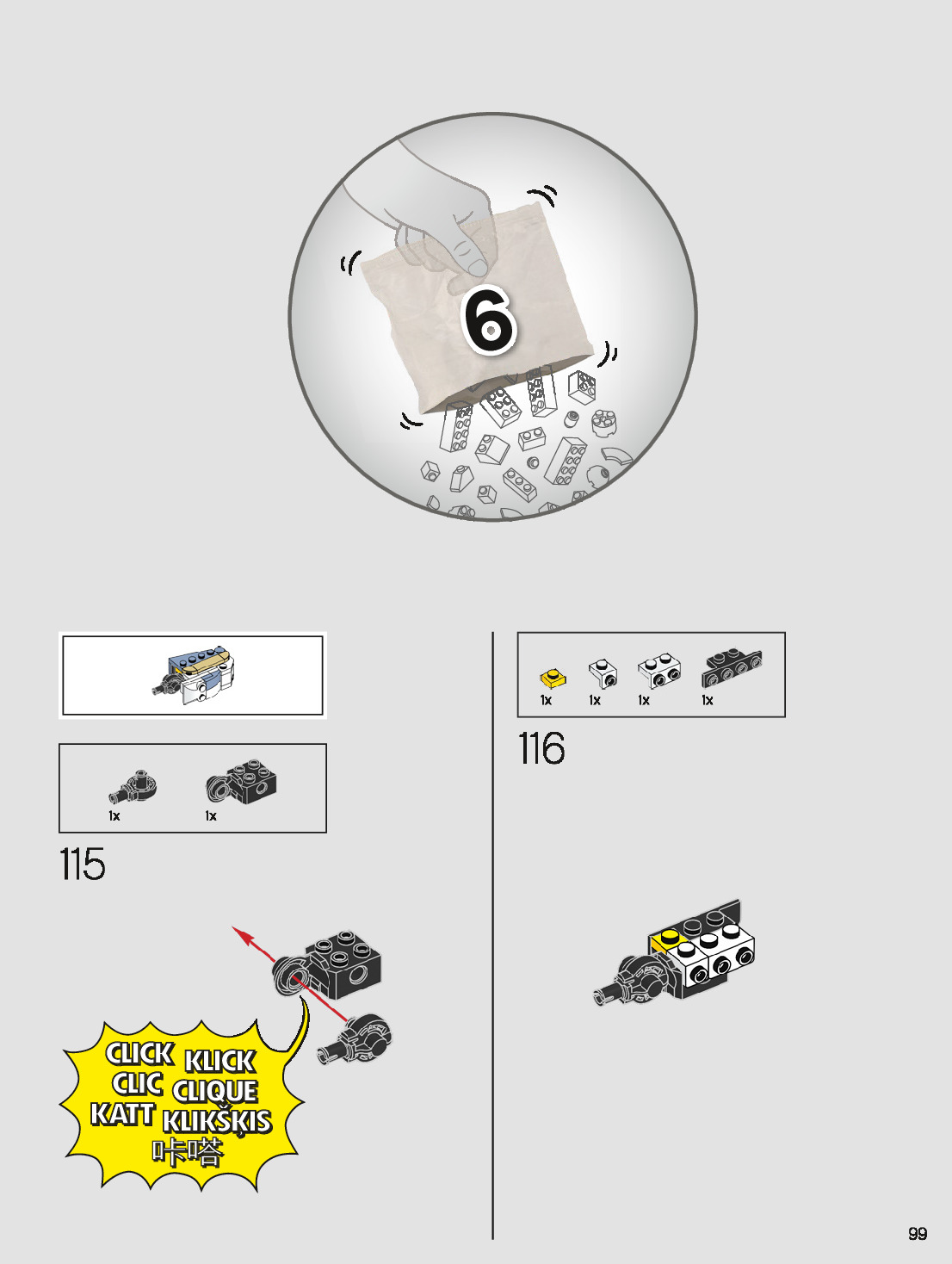 6

1x 1x

115

CLICK KLICK
CLIC CLIQUE
KATT KLIKŠĶIS
咔嗒

1x 1x 1x 1x

116

99