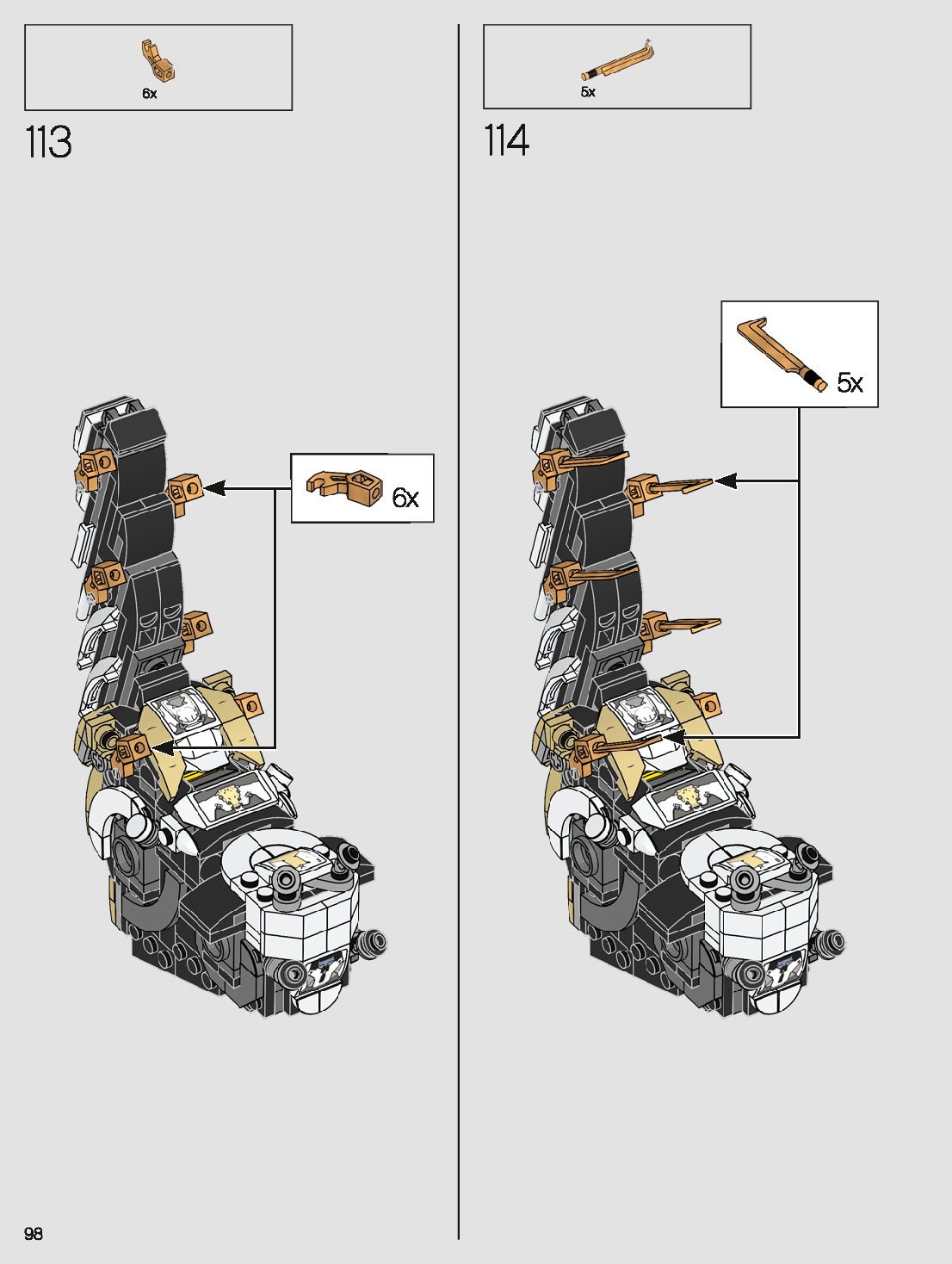 6x

113

6x

5x

114

5x

98