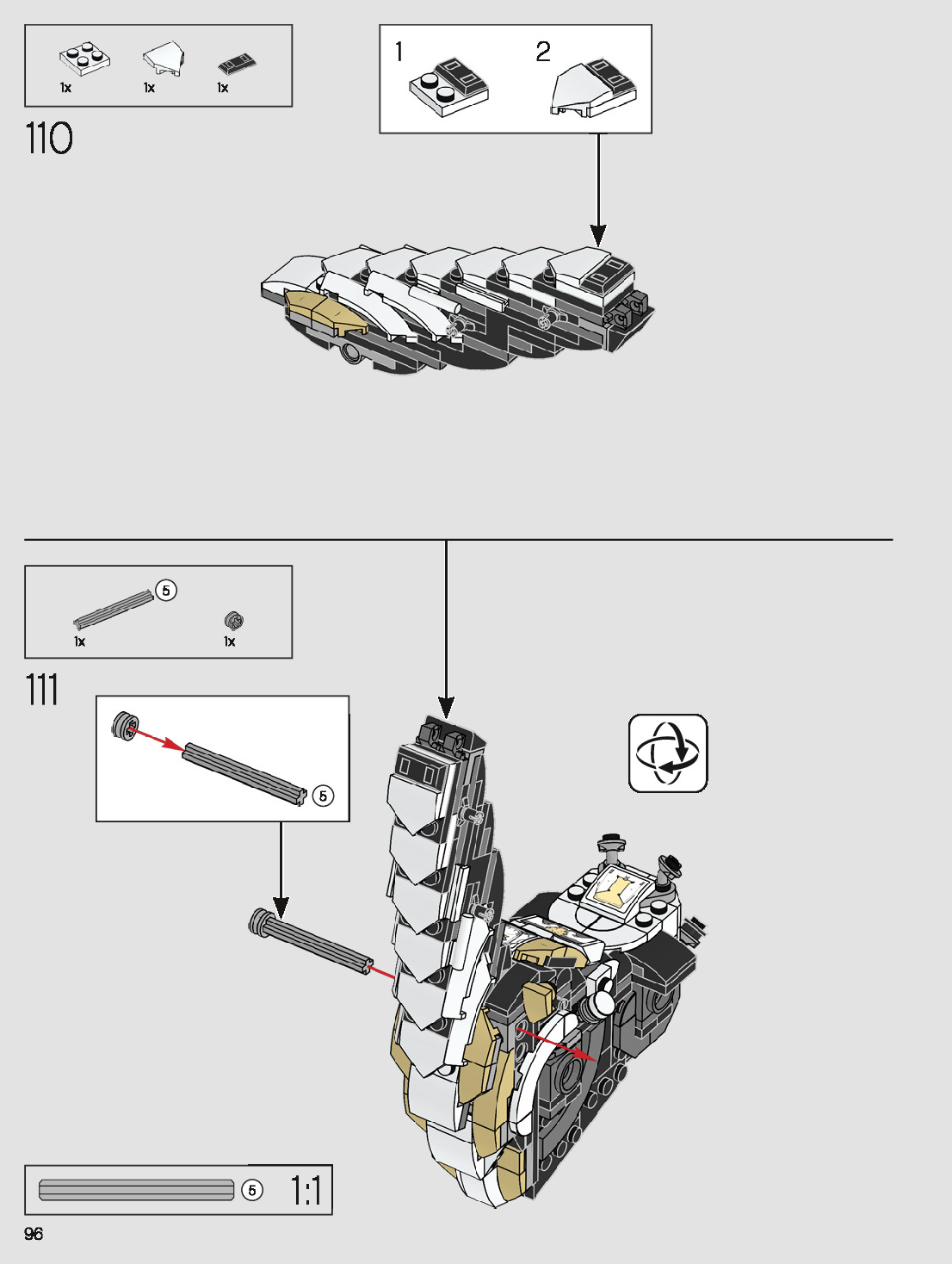 1x 1x 1x

110

1

2

5

1x 1x

111

5

5

1:1

96