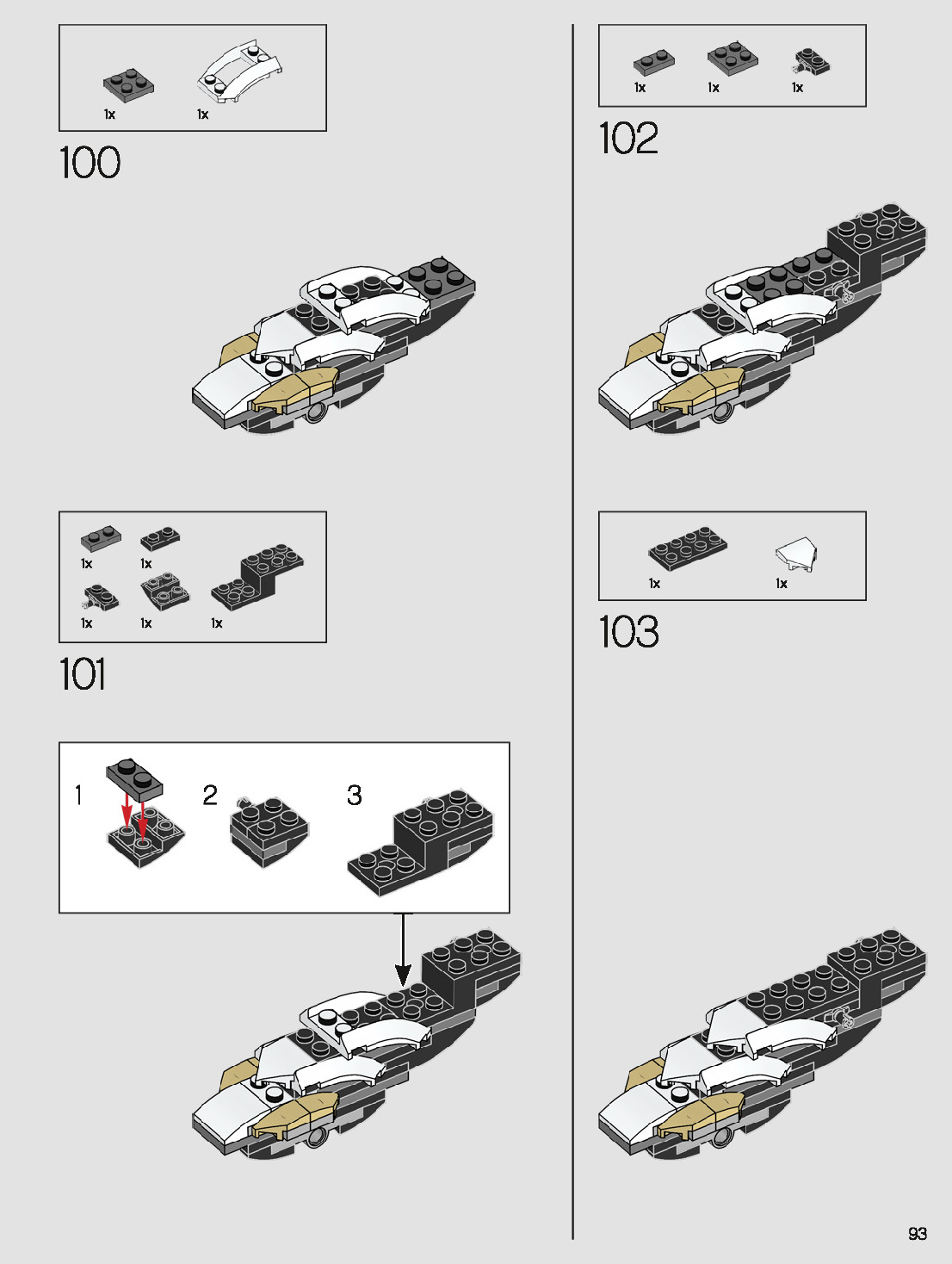 1x 1x

100

1x 1x 1x 1x 1x

101

1 2 3

1x 1x 1x

102

1x 1x

103

93