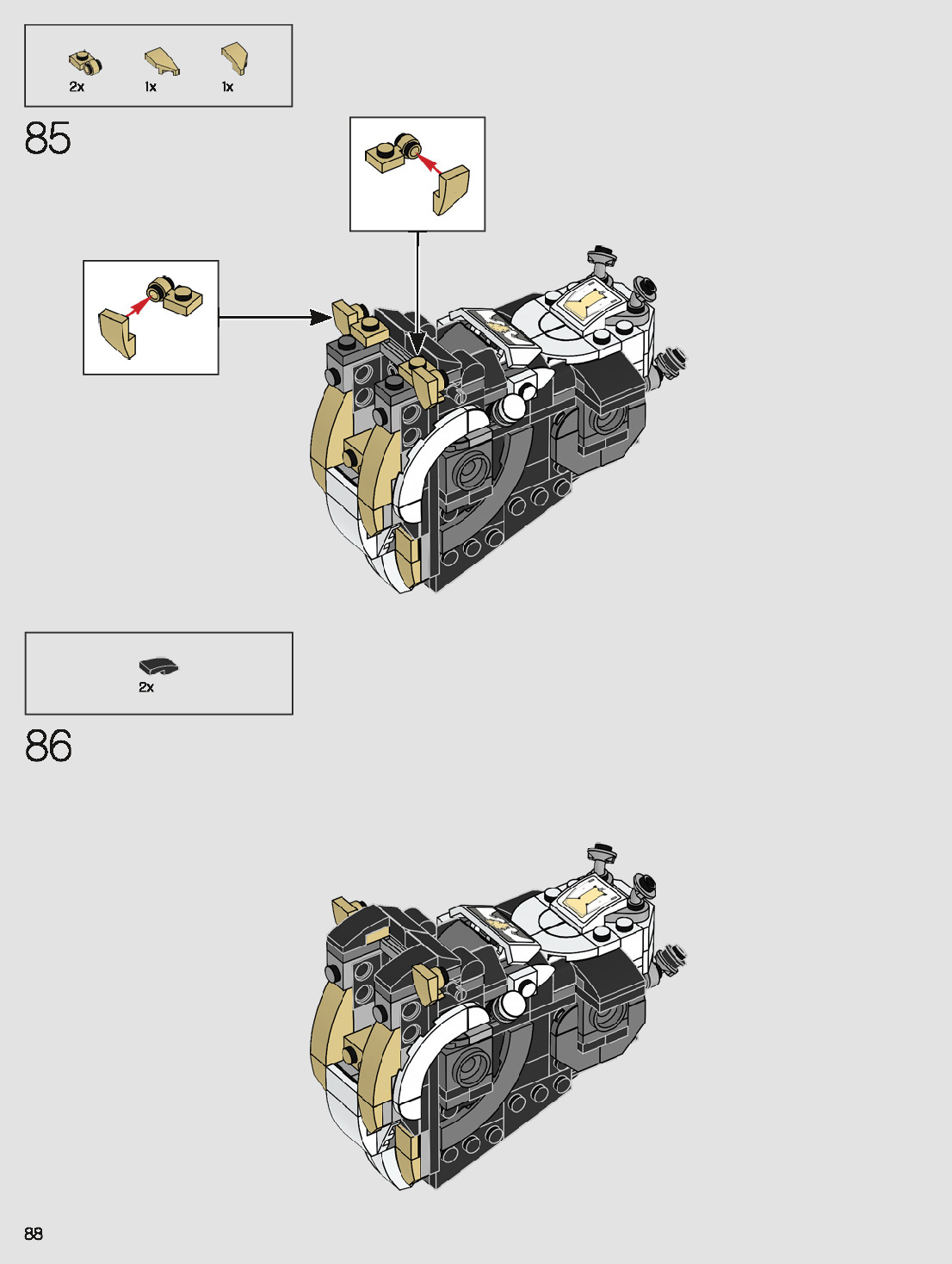 2x 1x 1x

85

2x

86

88