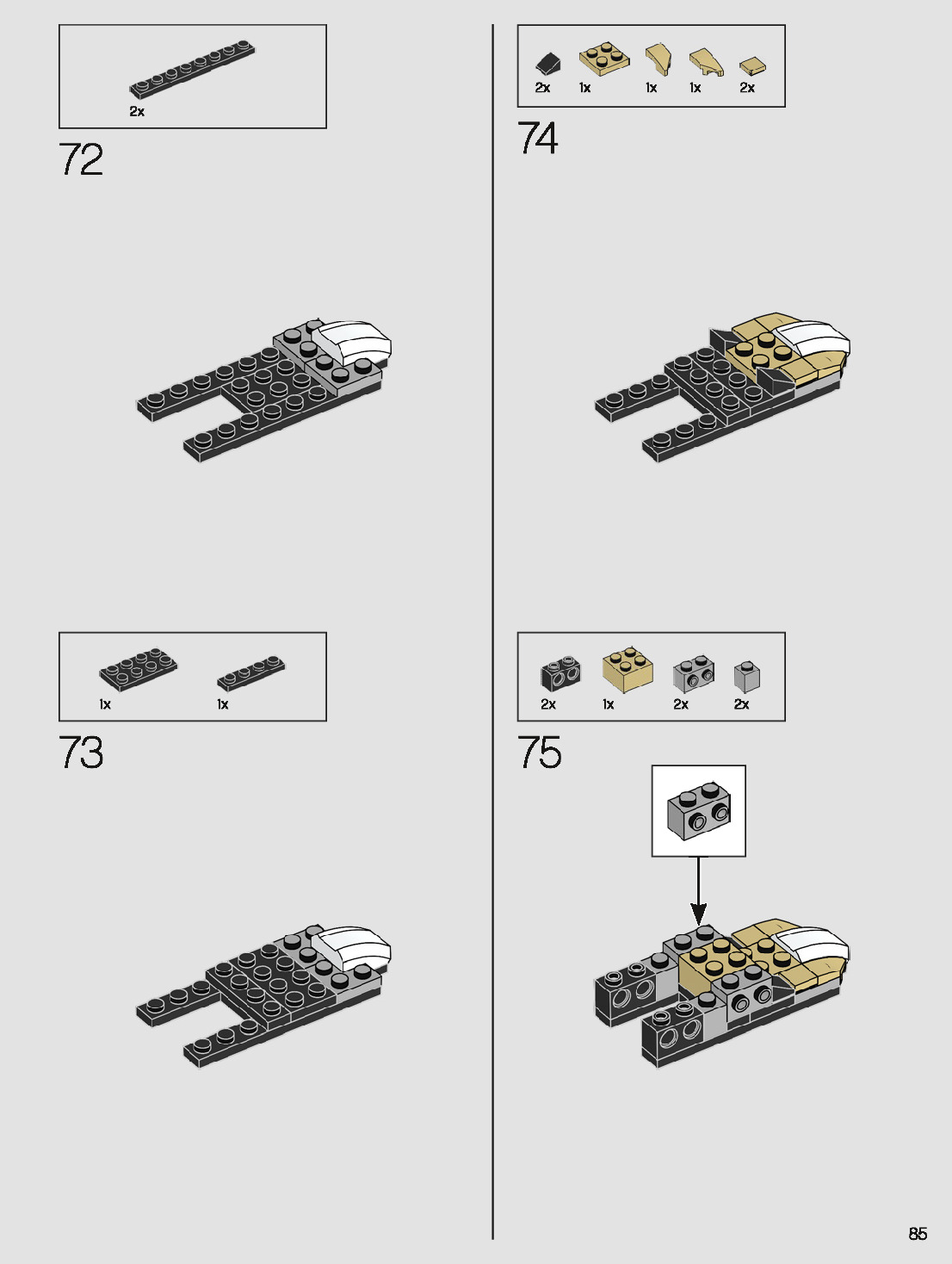 2x

72

1x

1x

73

2x 1x 1x 1x 2x

74

2x 1x 2x 2x

75

85