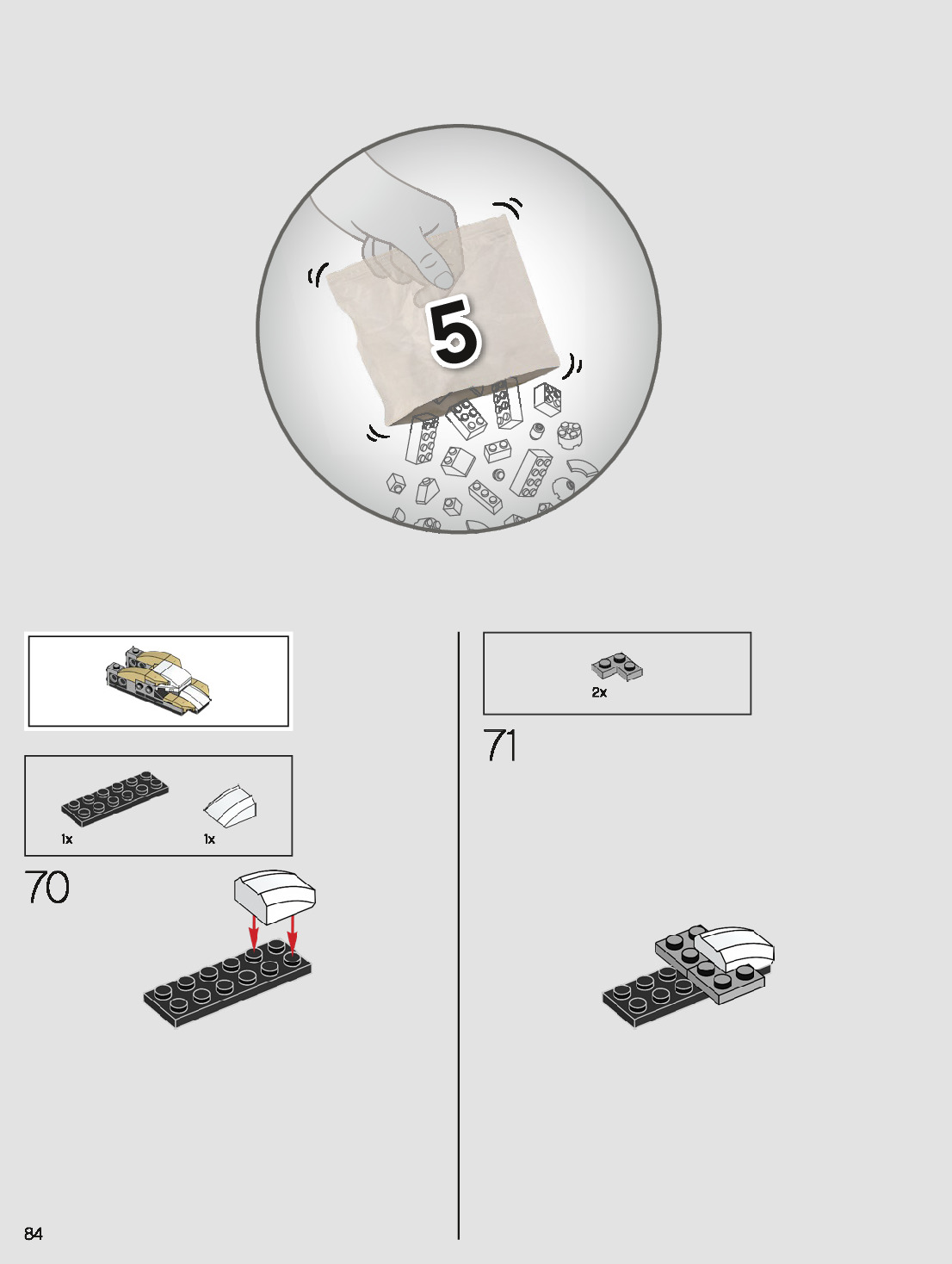 5

1x

1x

70

2x

71

84