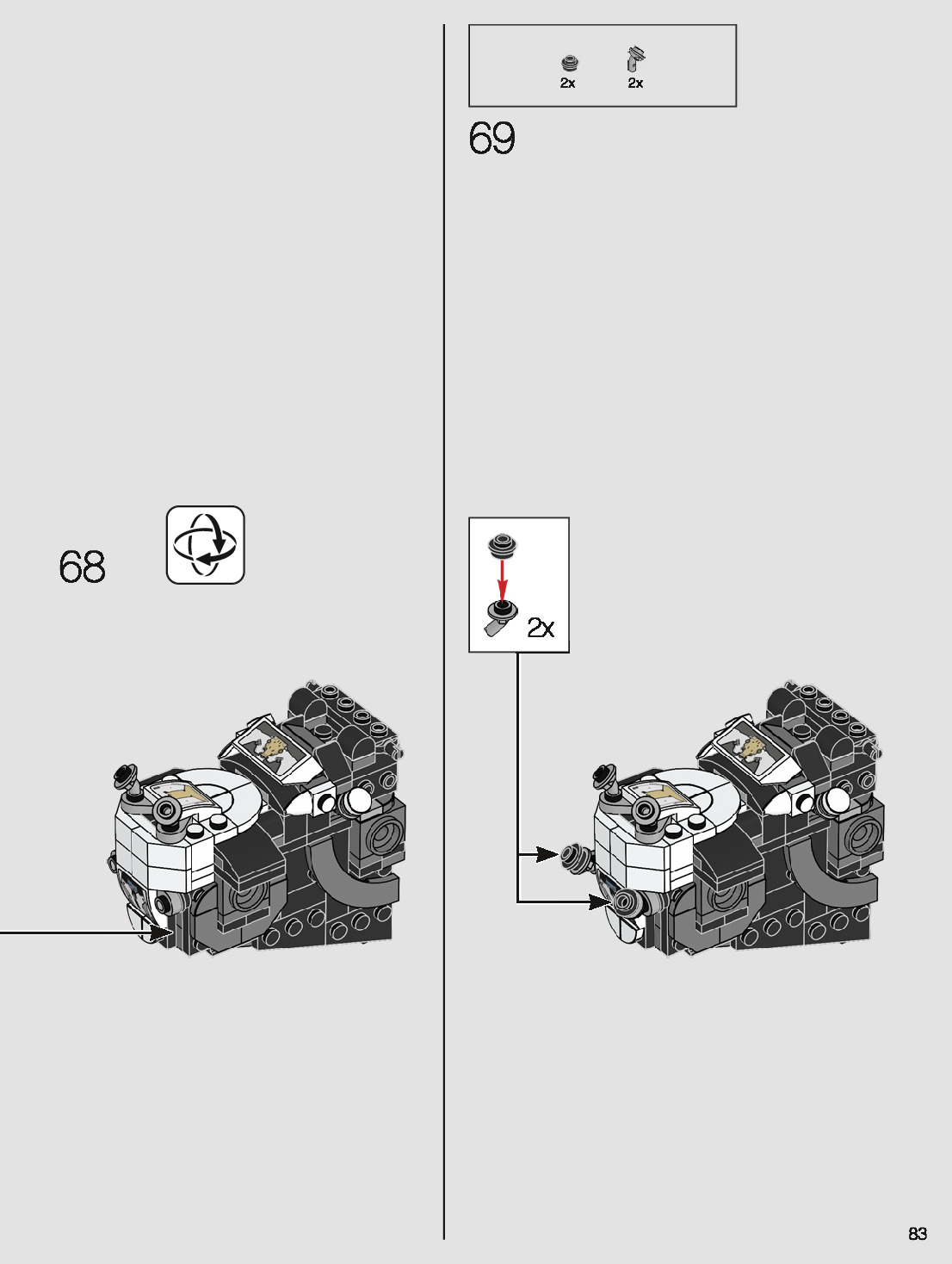 68

2x 2x

69

2x

83