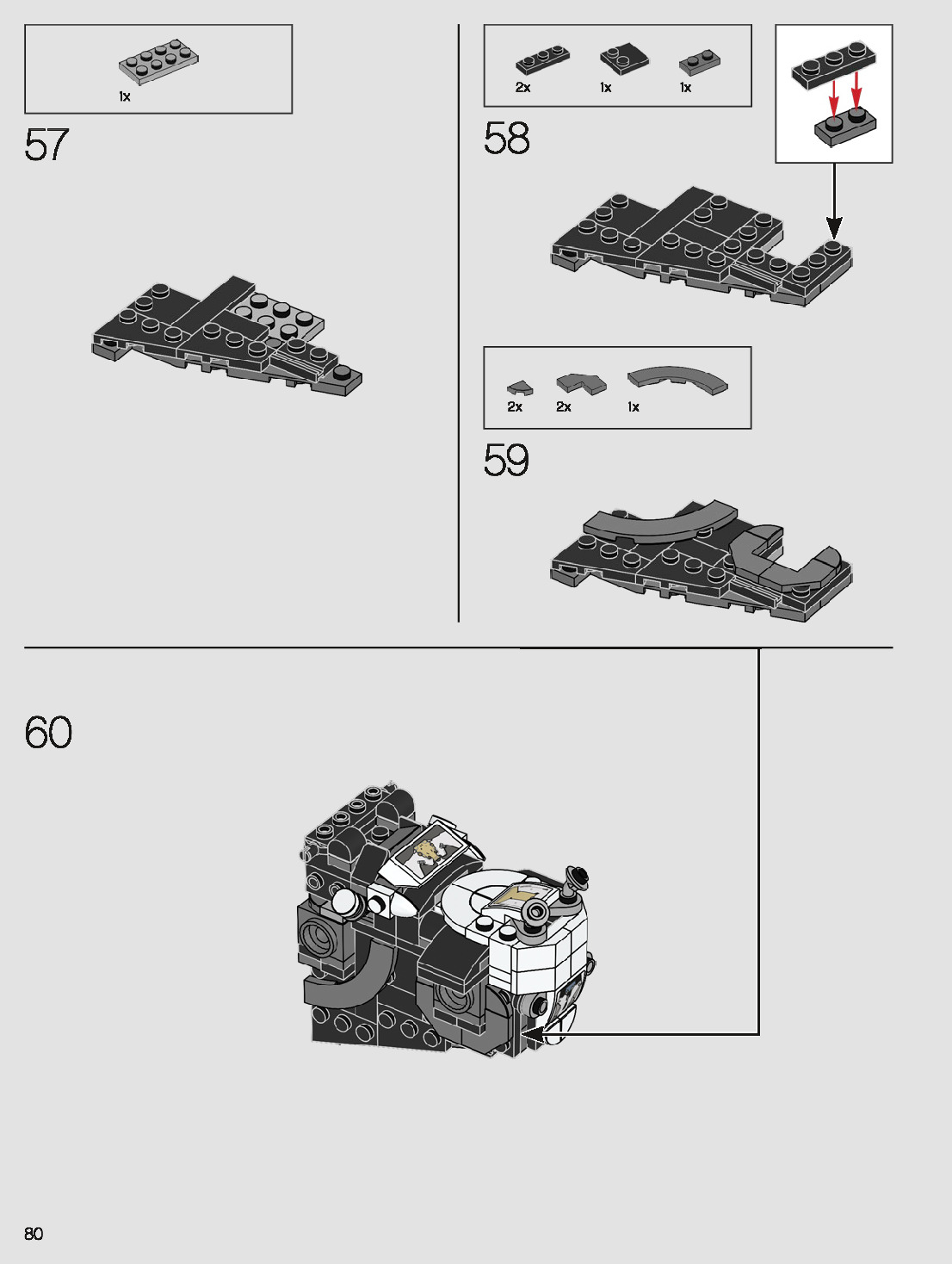 1x

57

2x
1x
1x

58

2x
2x
1x

59

60

80