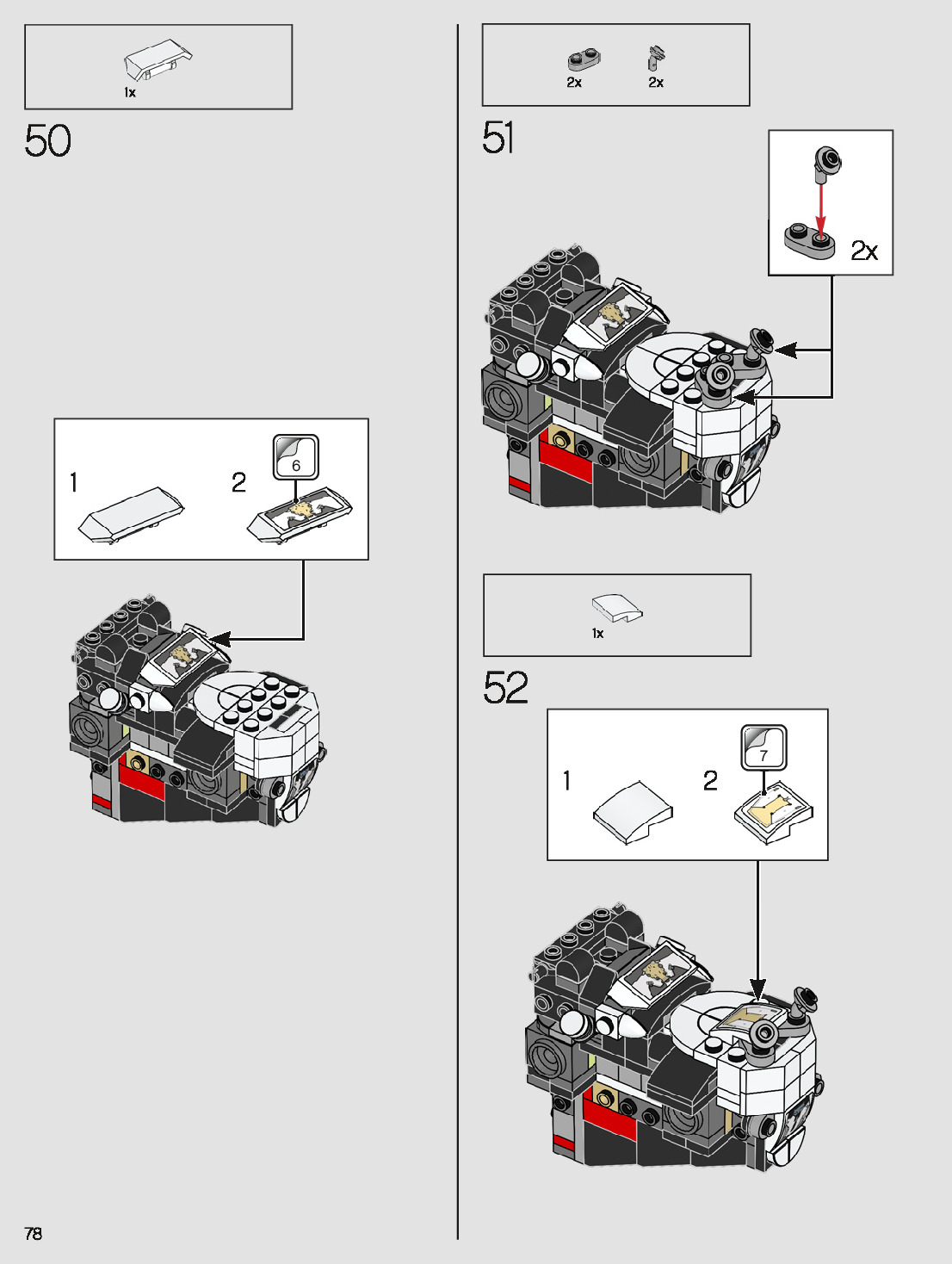 1x

50

1

2

6

2x

2x

51

2x

1x

52

1

2

7

78