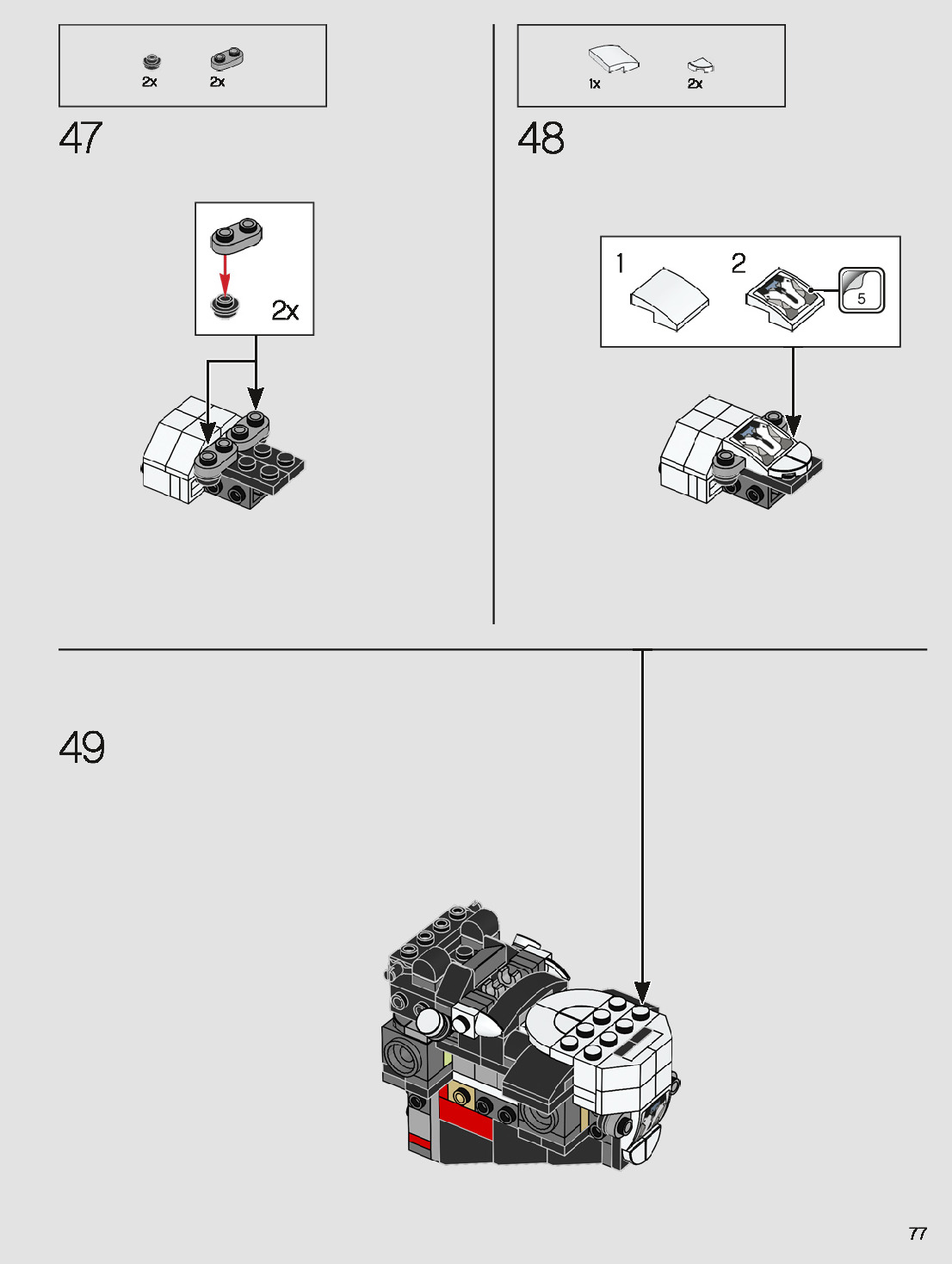 2x 2x

47

2x

1x 2x

48

1

2

5

49

77