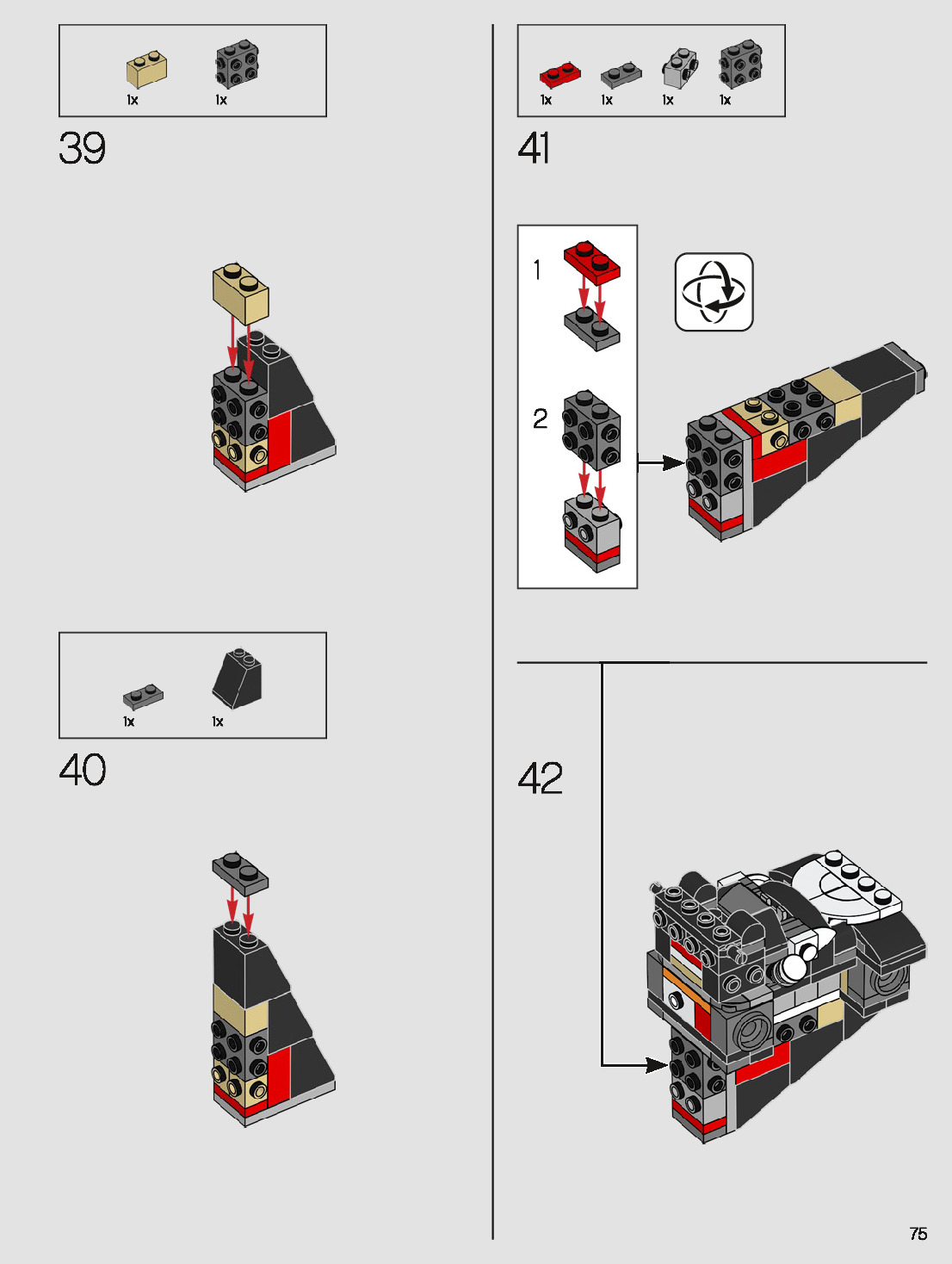 1x 1x

39

1x 1x

40

1x 1x 1x 1x

41

1

2

42

75