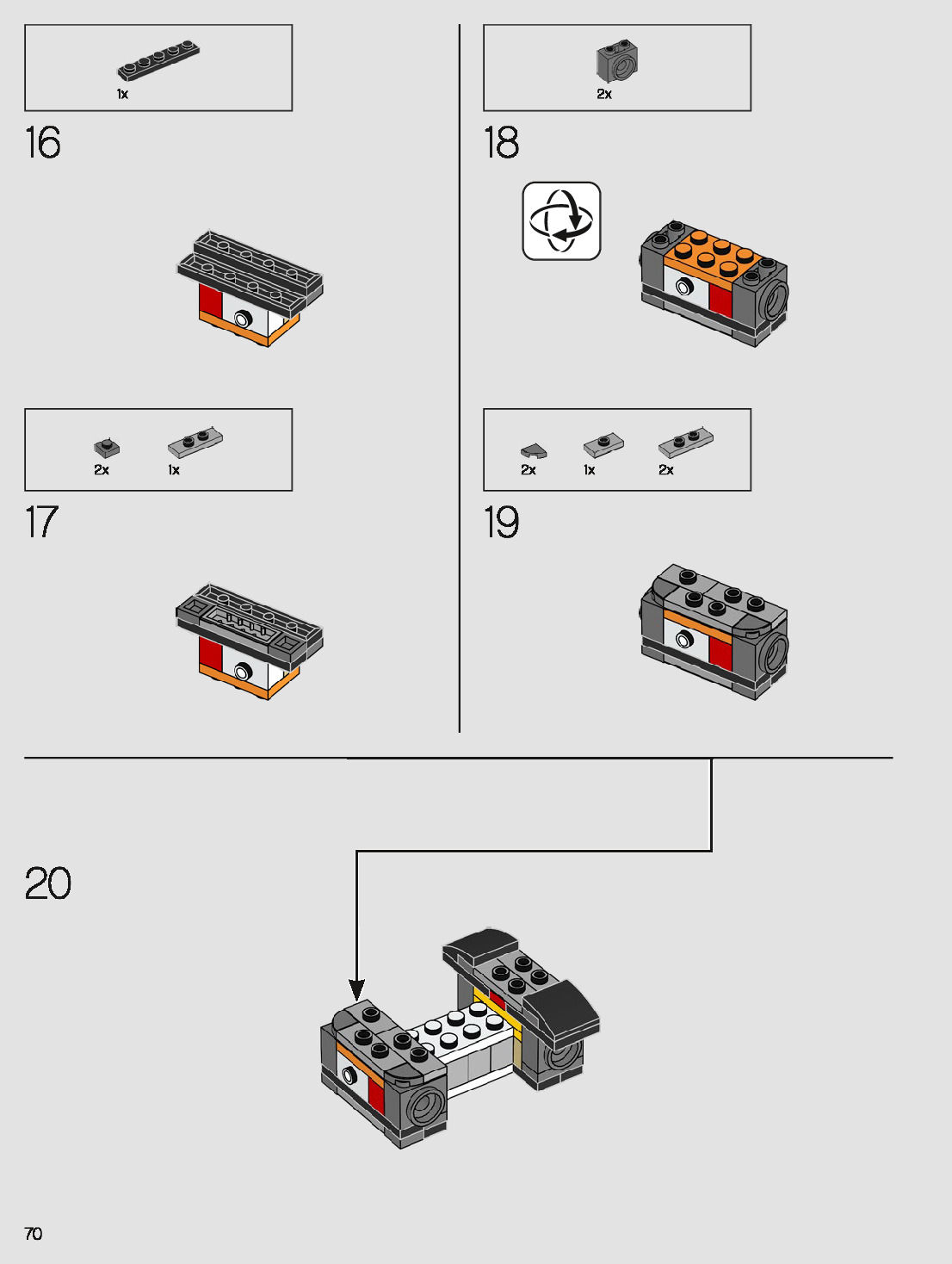 1x

16

2x

1x

17

2x

18

2x

1x

2x

19

20

70