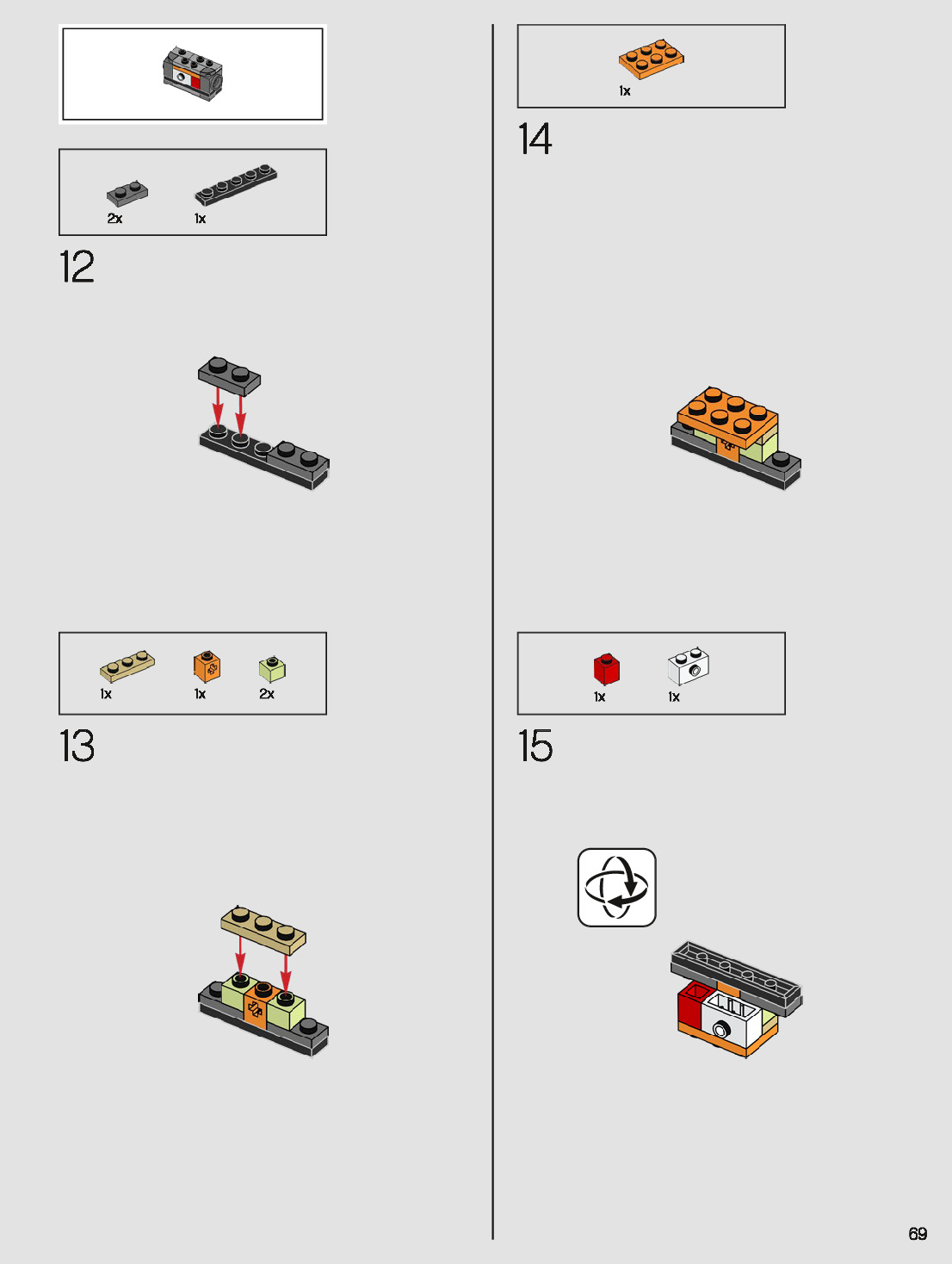 2x
1x

12

1x
1x
2x

13

1x

14

1x
1x

15

69