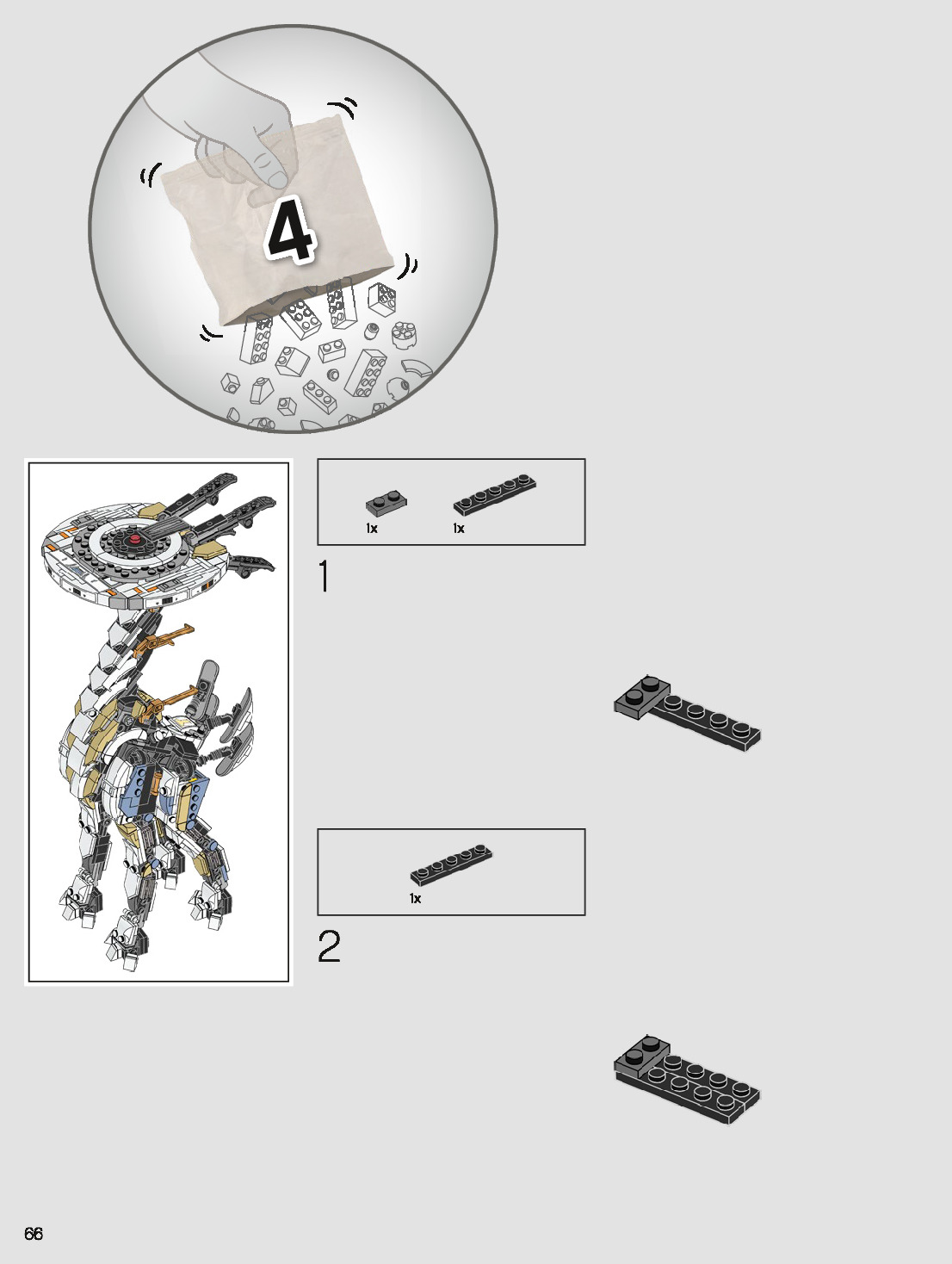 4

1x 1x

1

1x

2

66