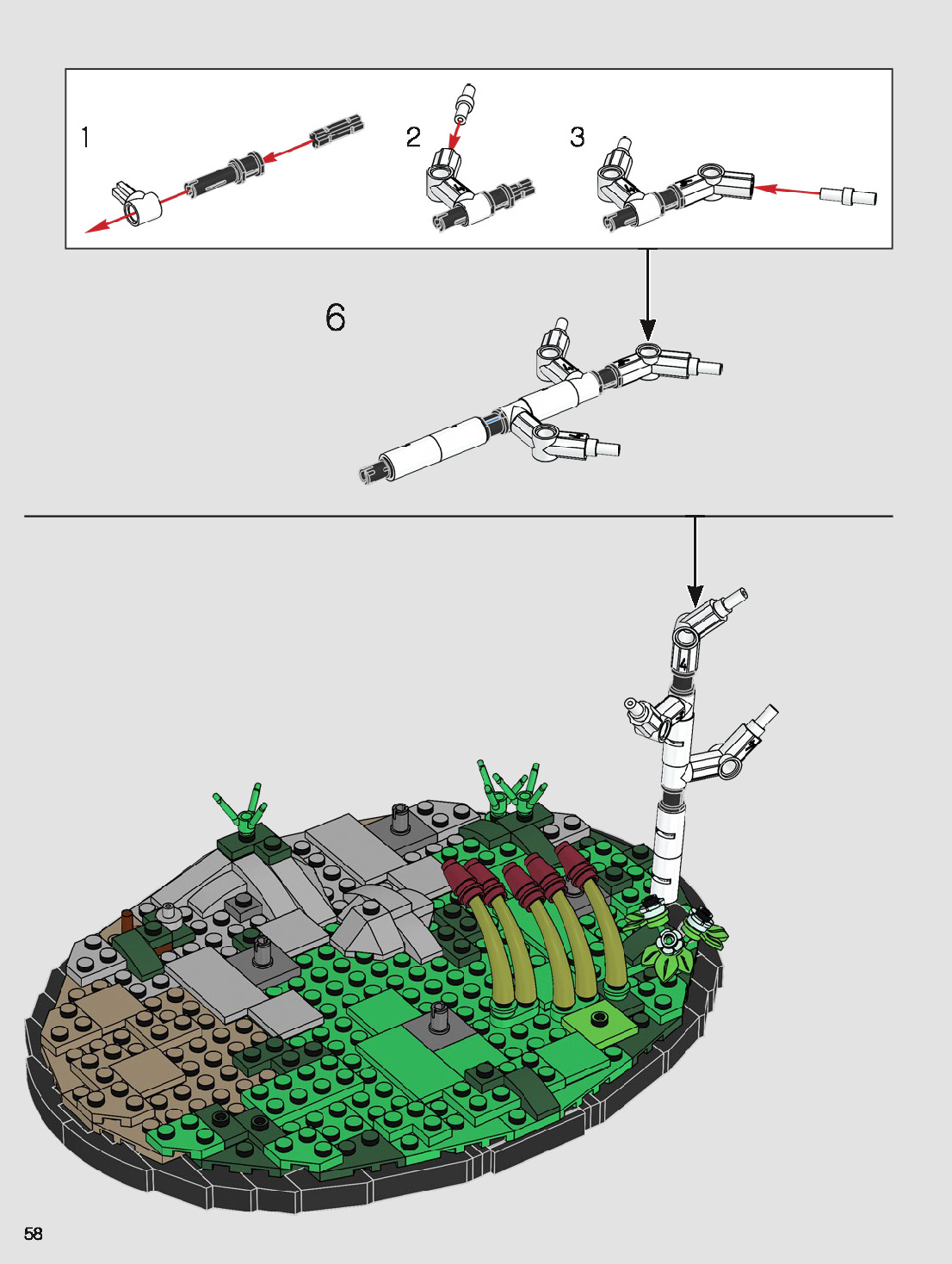 1

2

3

6

58