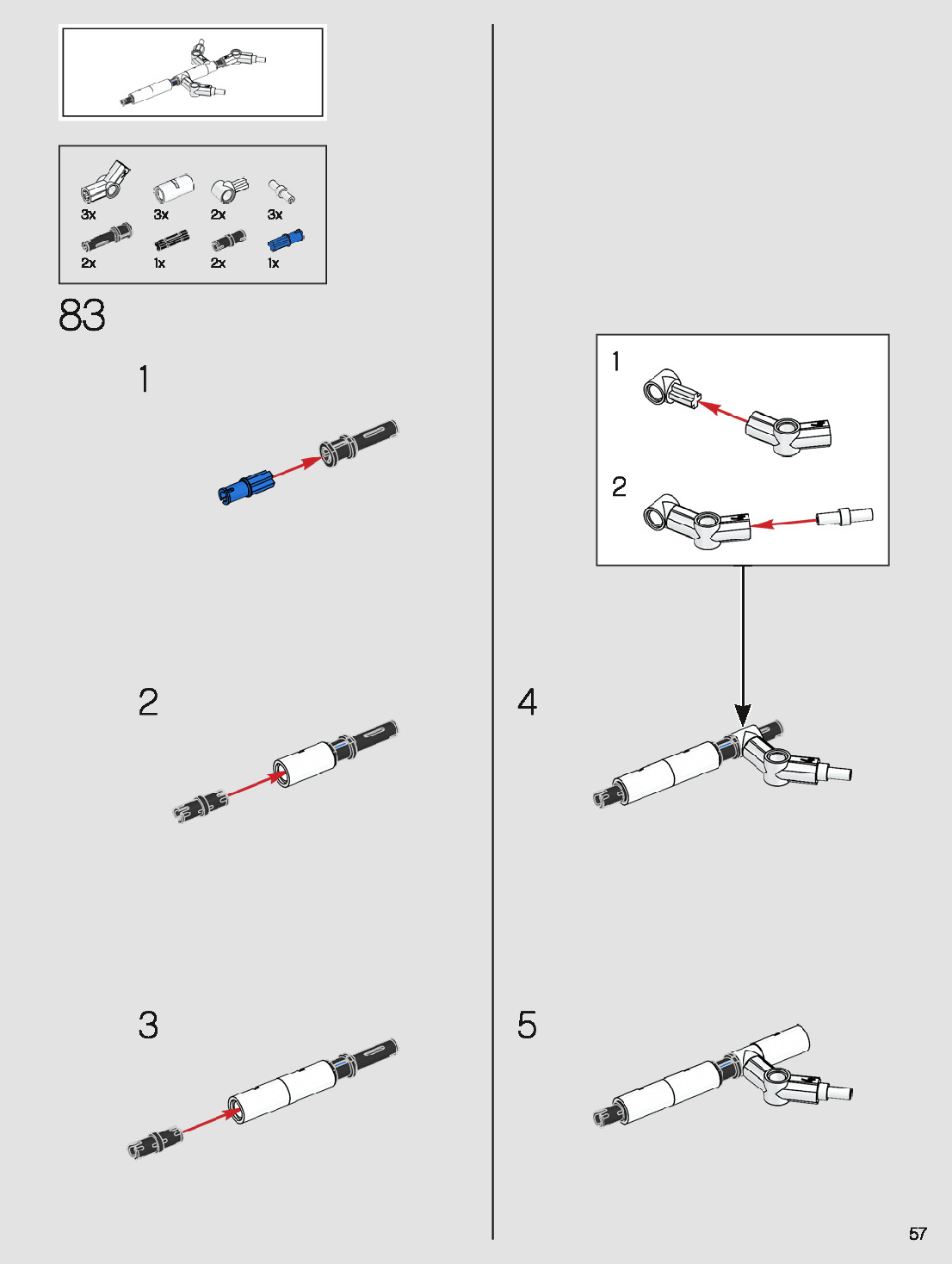 3x 3x 2x 3x
2x 1x 2x 1x

83

1

2

3

1

2

4

5

57