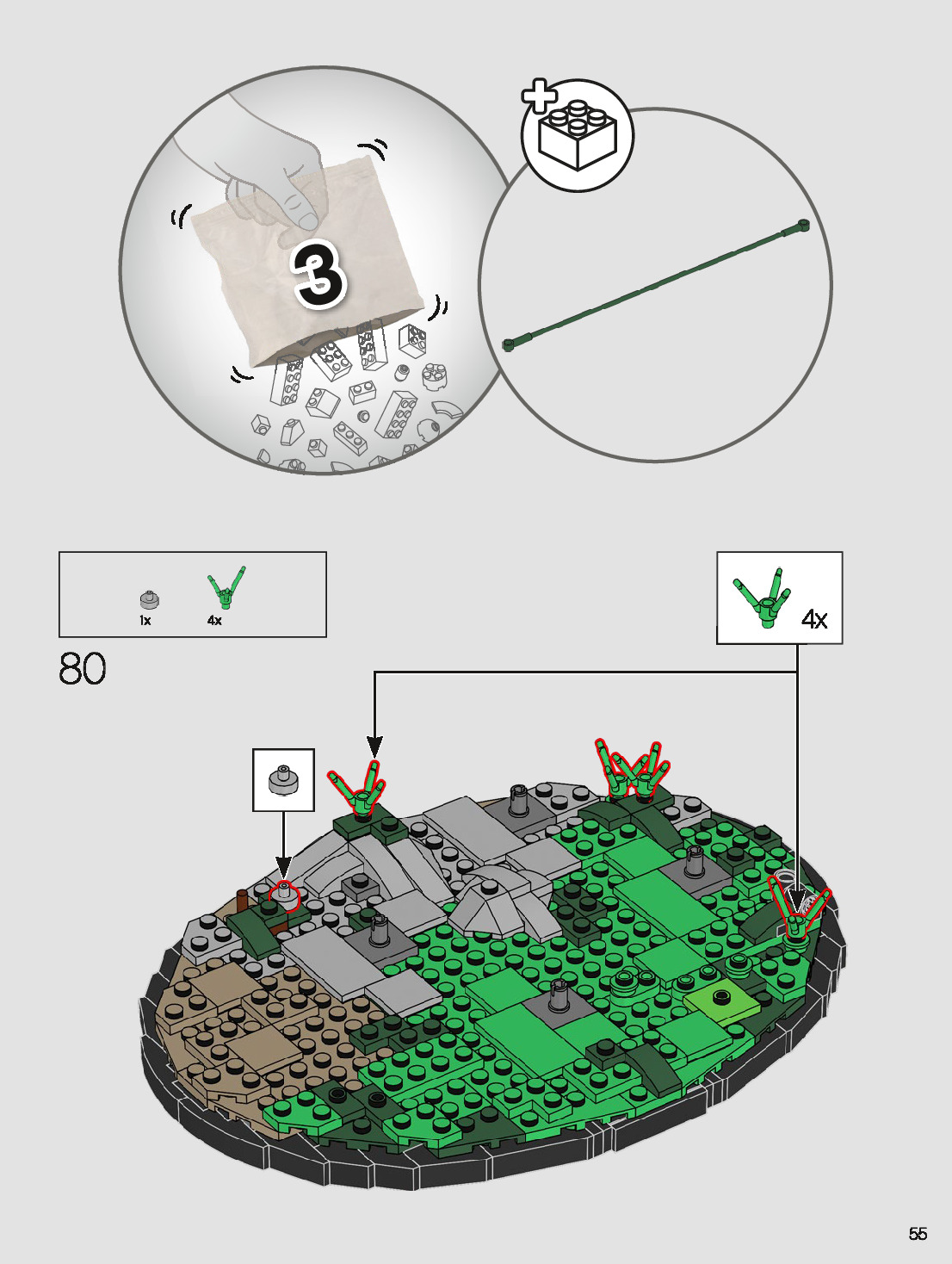 3

1x
4x

80

4x

55