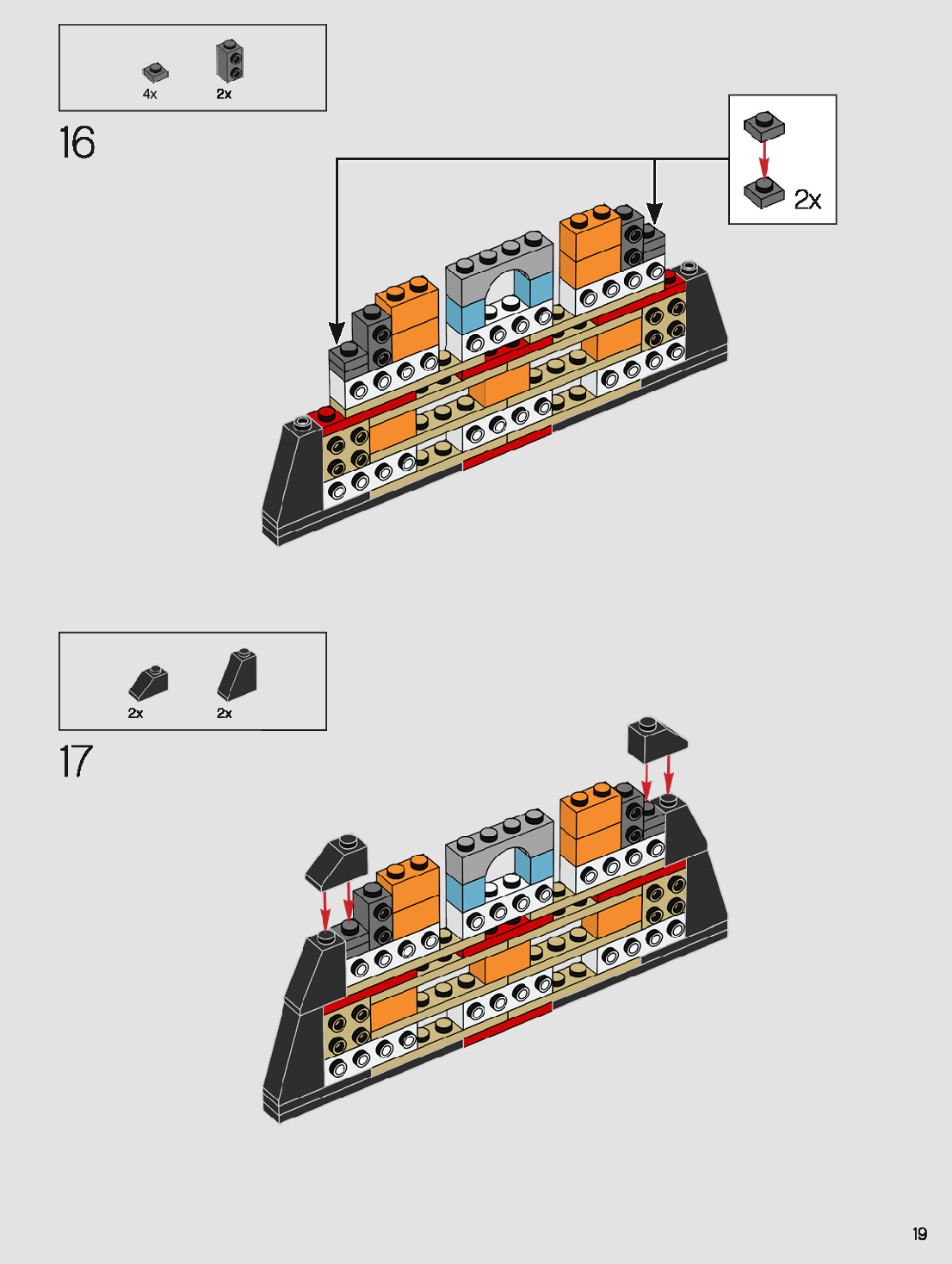 4x 2x

16

2x

2x 2x

17

19