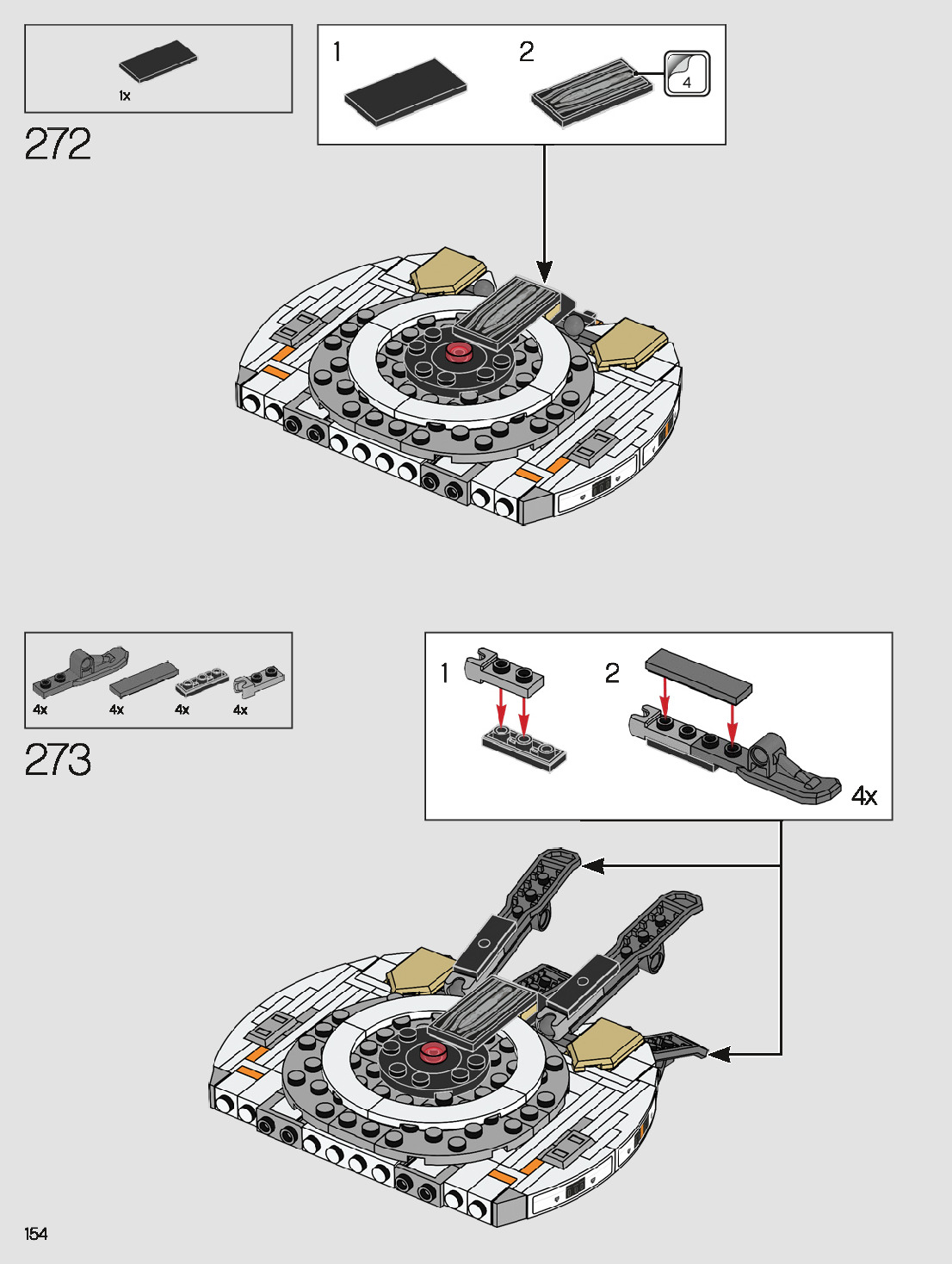 1x

272

1

2

4

4x

4x

4x

4x

273

1

2

4x

154