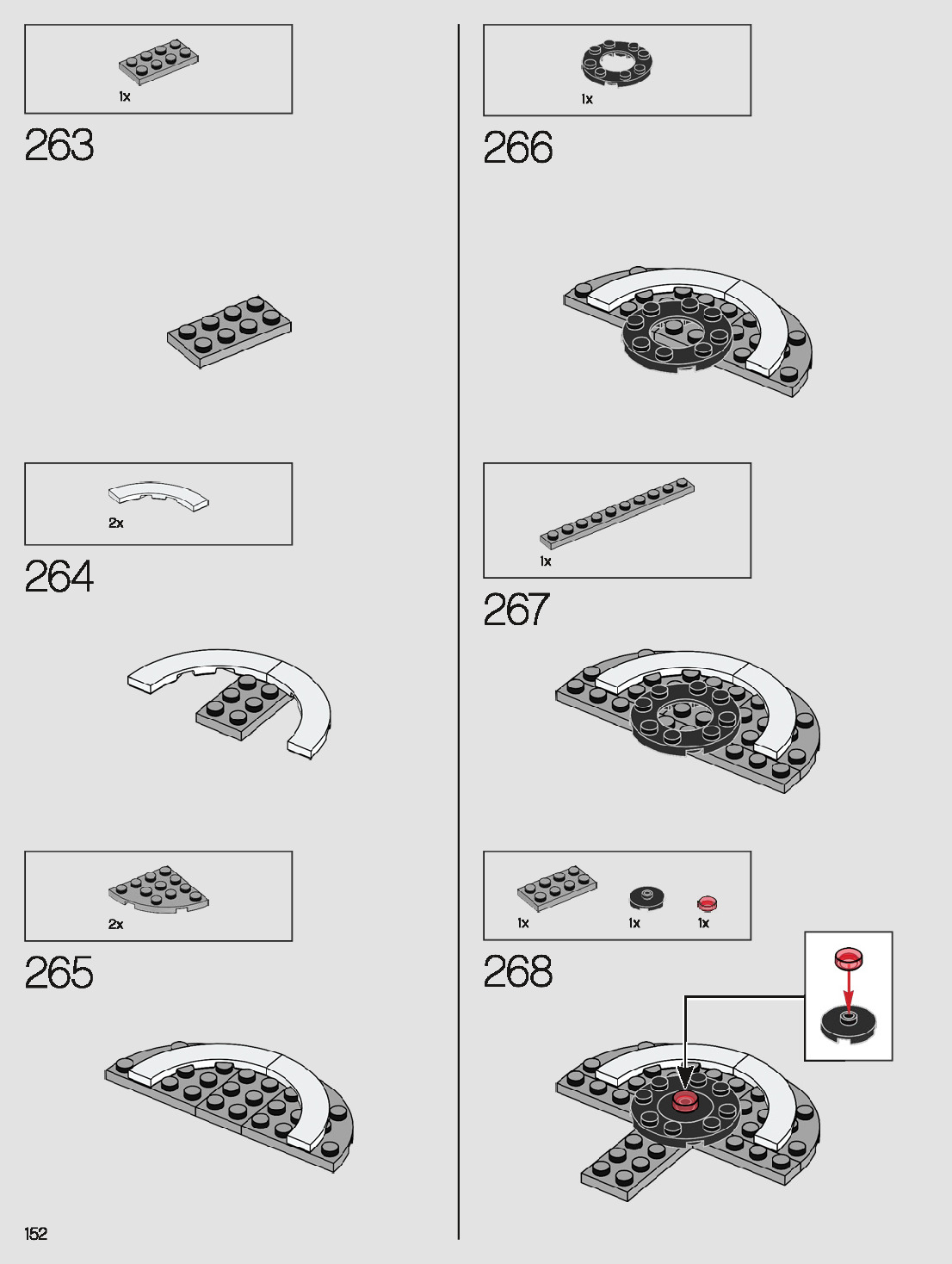 1x

263

2x

264

2x

265

1x

266

1x

267

1x 1x 1x

268

152