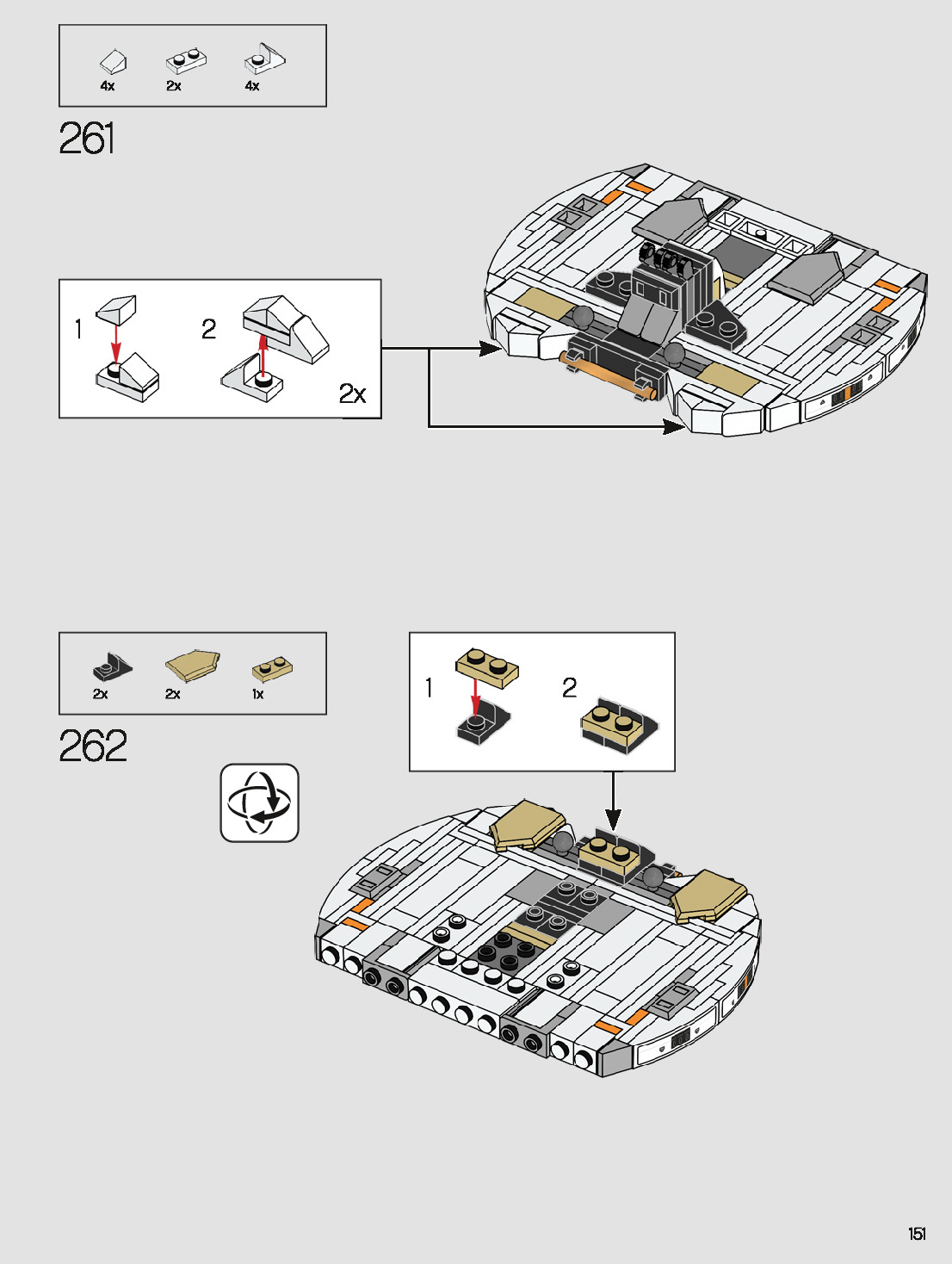 4x 2x 4x

261

1 2

2x

2x 2x 1x

262

1 2

151