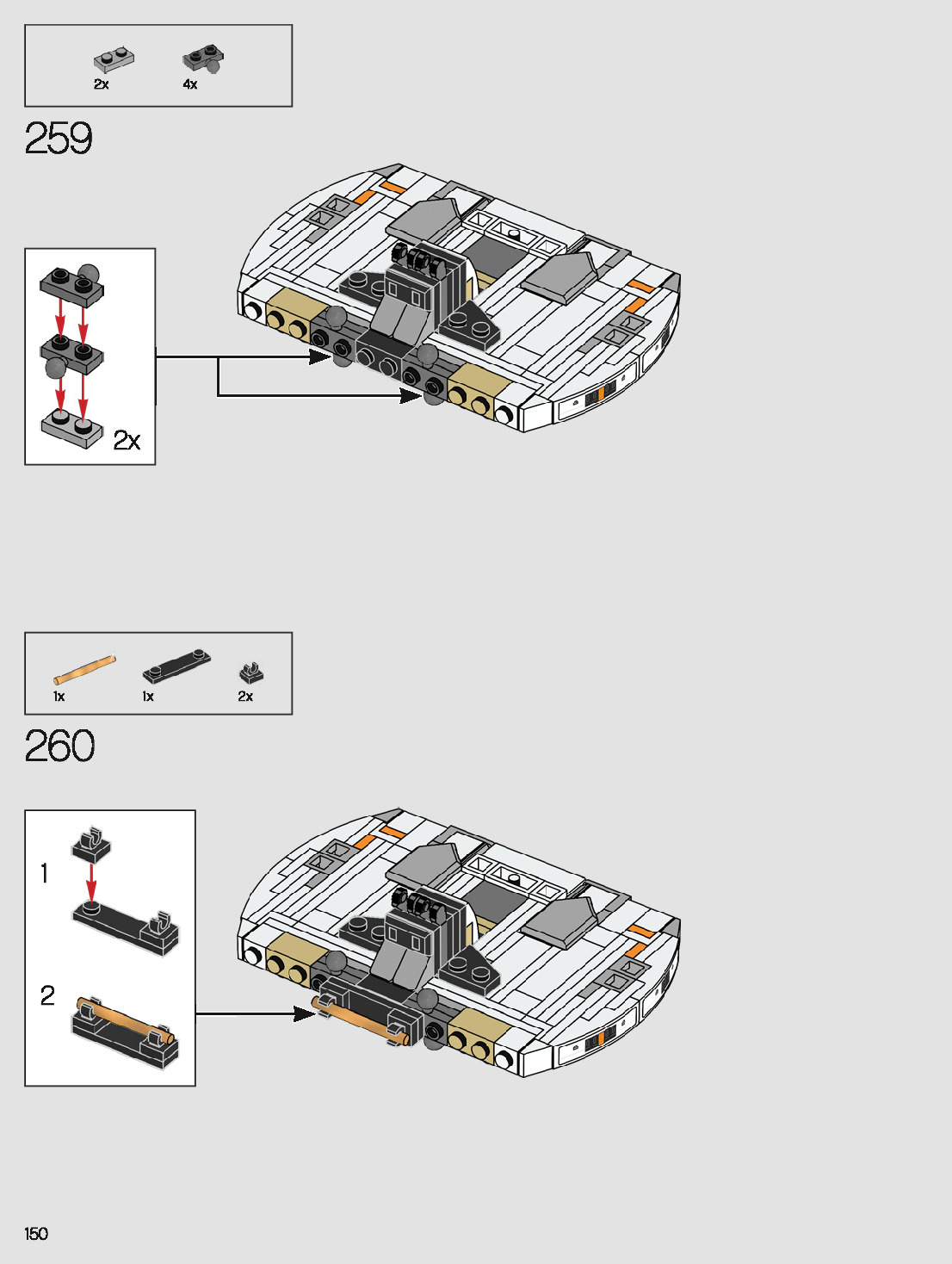 2x
4x

259

2x

1x
1x
2x

260

1

2

150