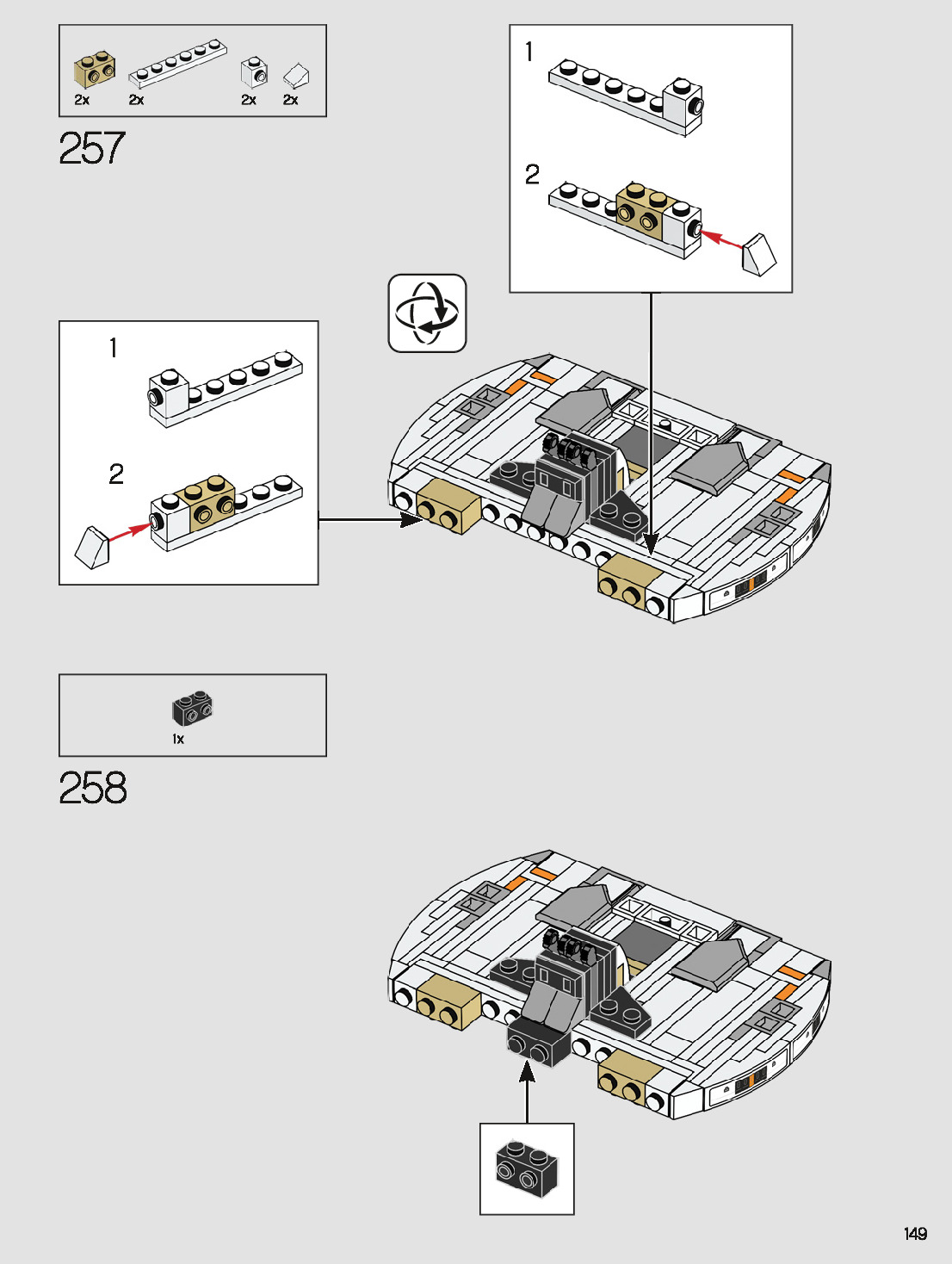 2x 2x 2x 2x

257

1

2

1

2

1x

258

149