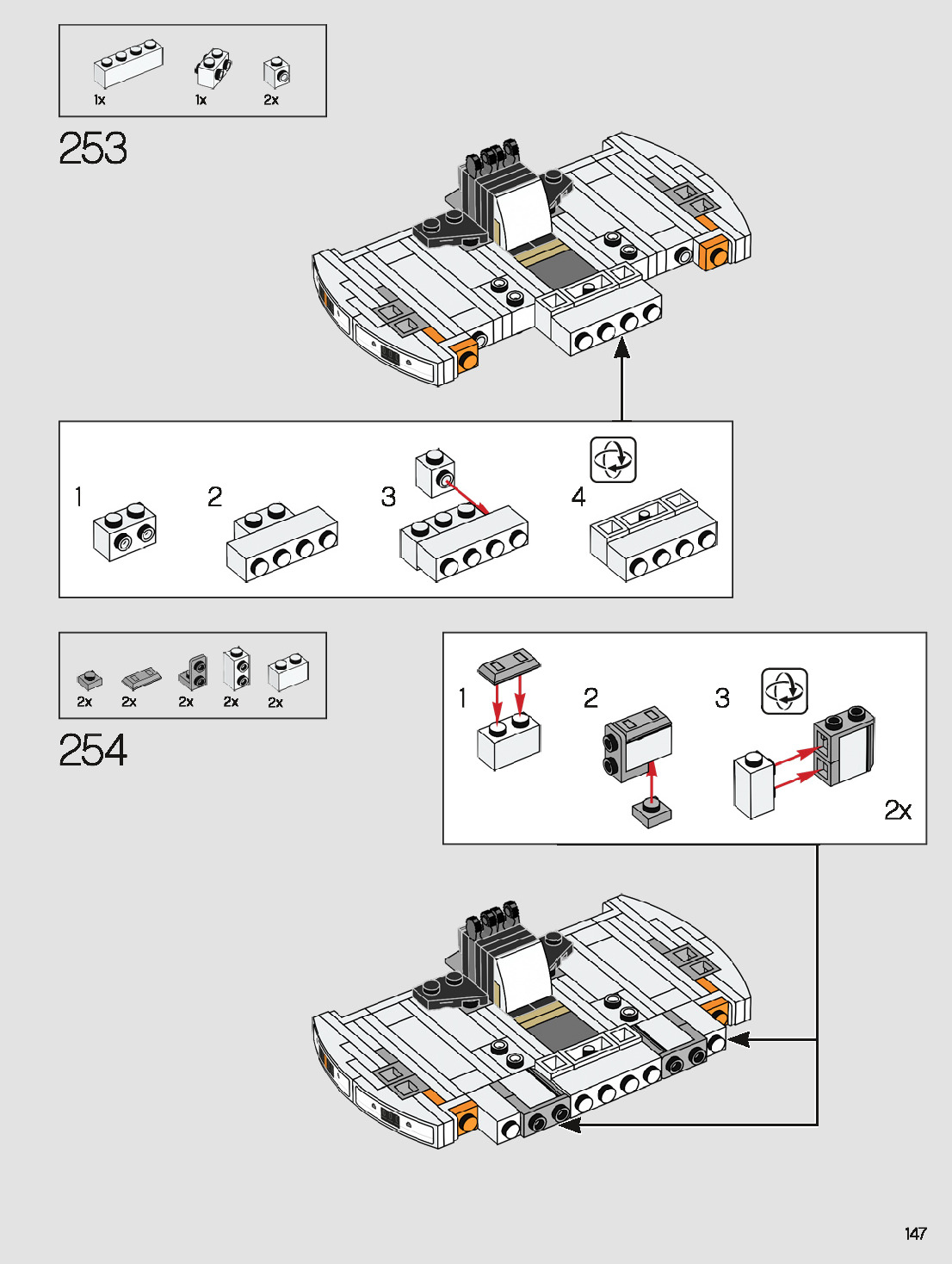 1x 1x 2x

253

1

2

3

4

2x 2x 2x 2x 2x

254

1

2

3

2x

147