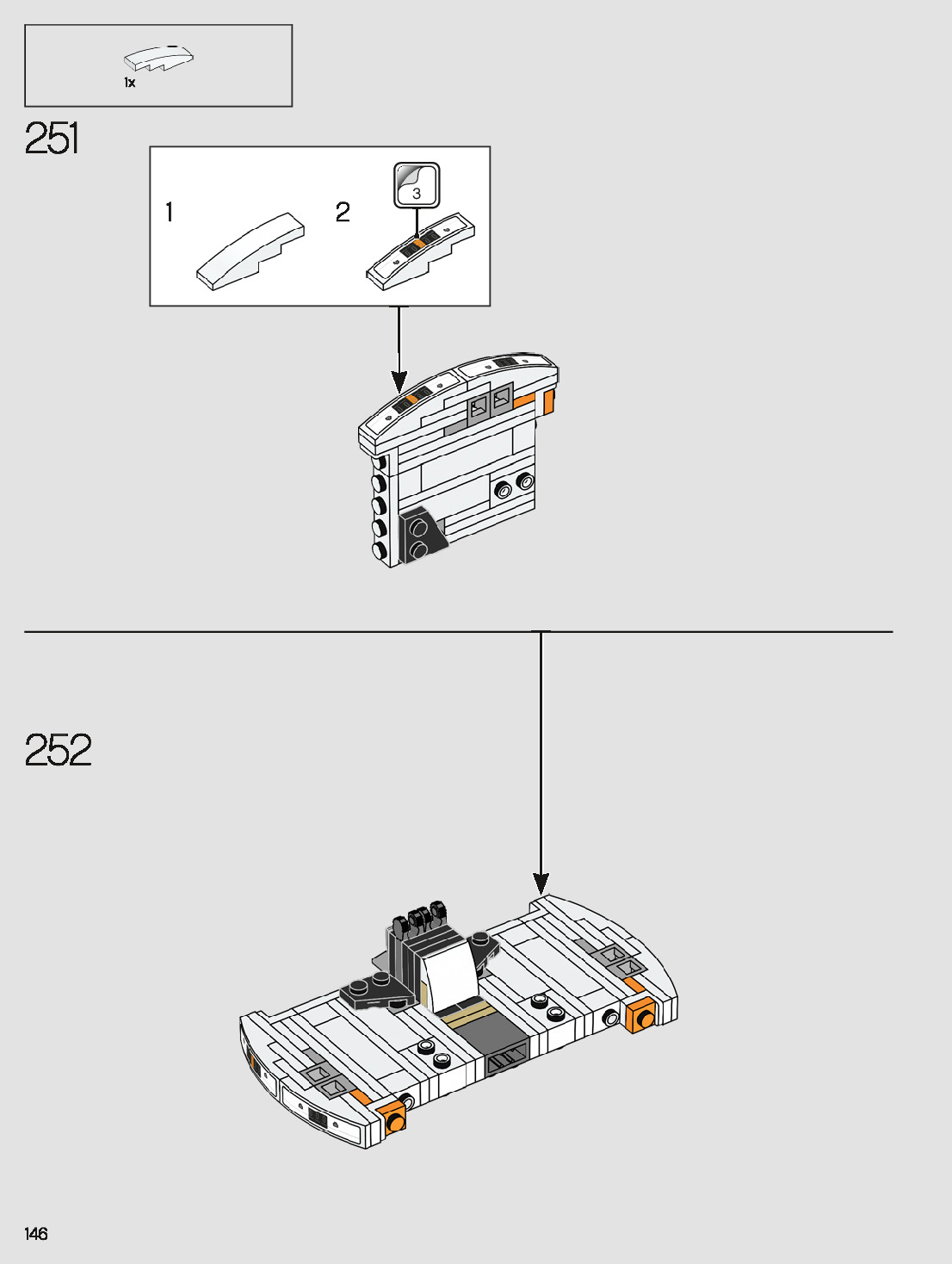 1x

251

1

2

3

252

146