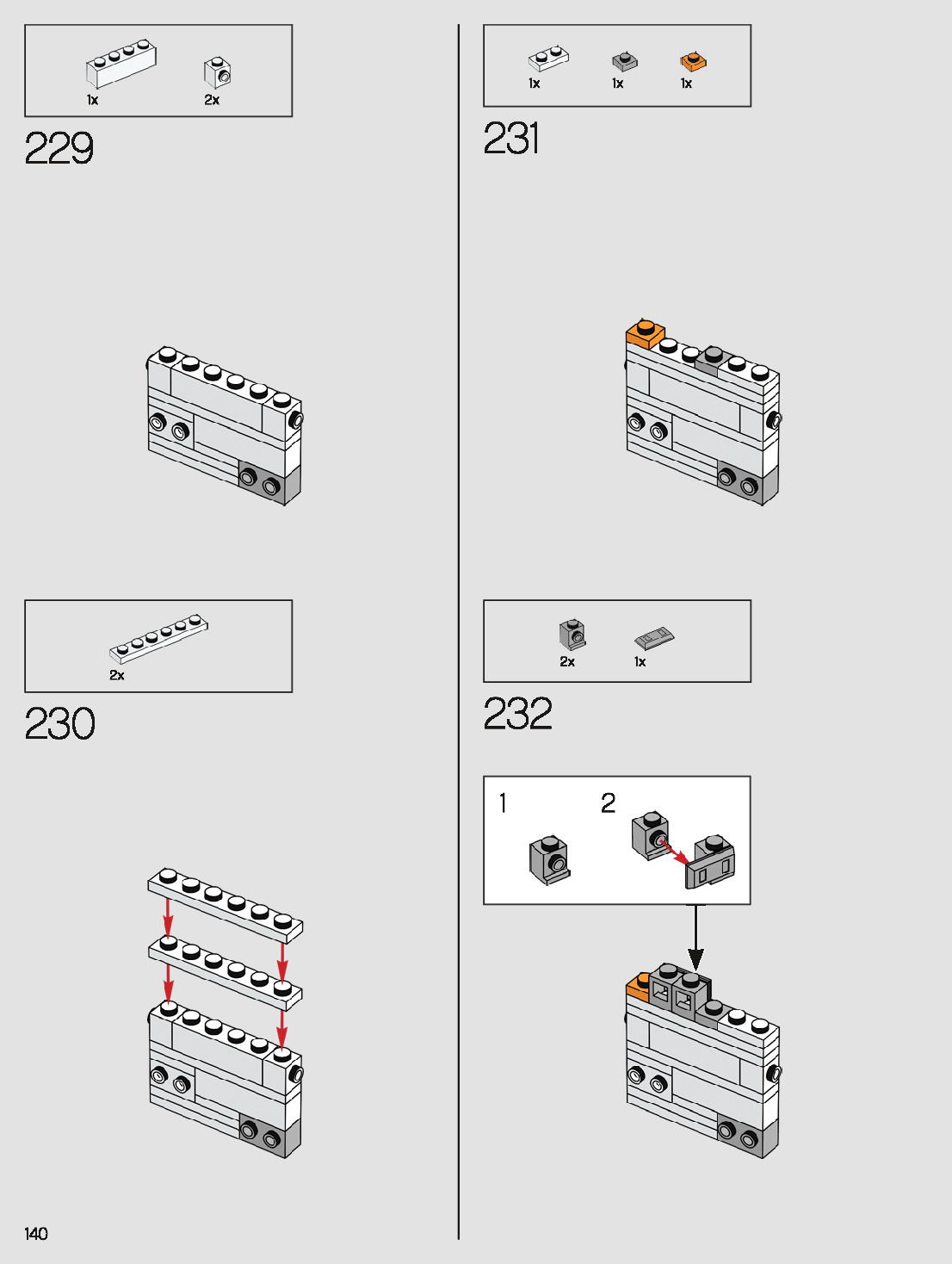 1x 2x

229

2x

230

1x 1x 1x

231

2x 1x

232

1 2

140