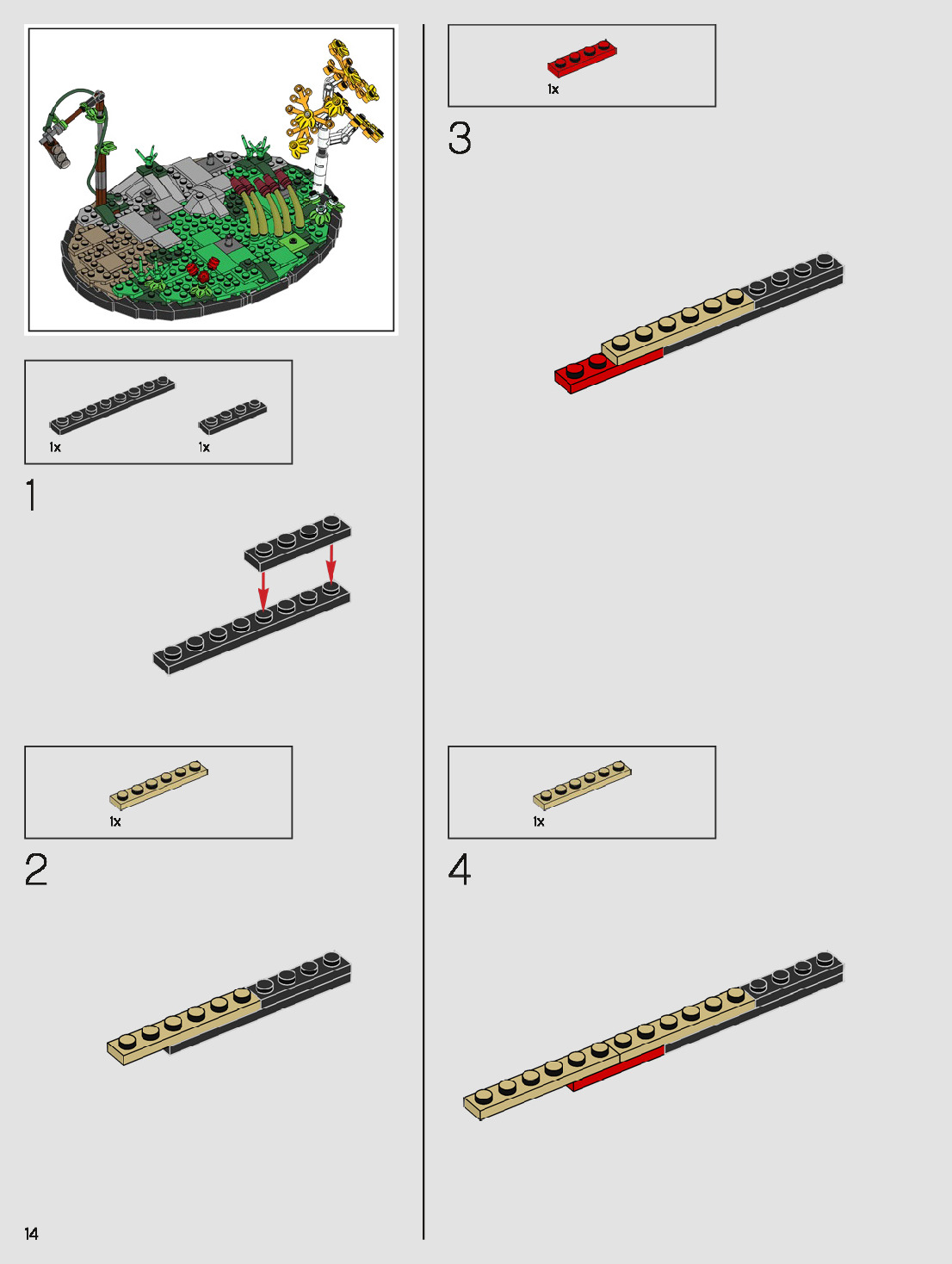 1x 1x

1

1x

2

1x

3

1x

4

14