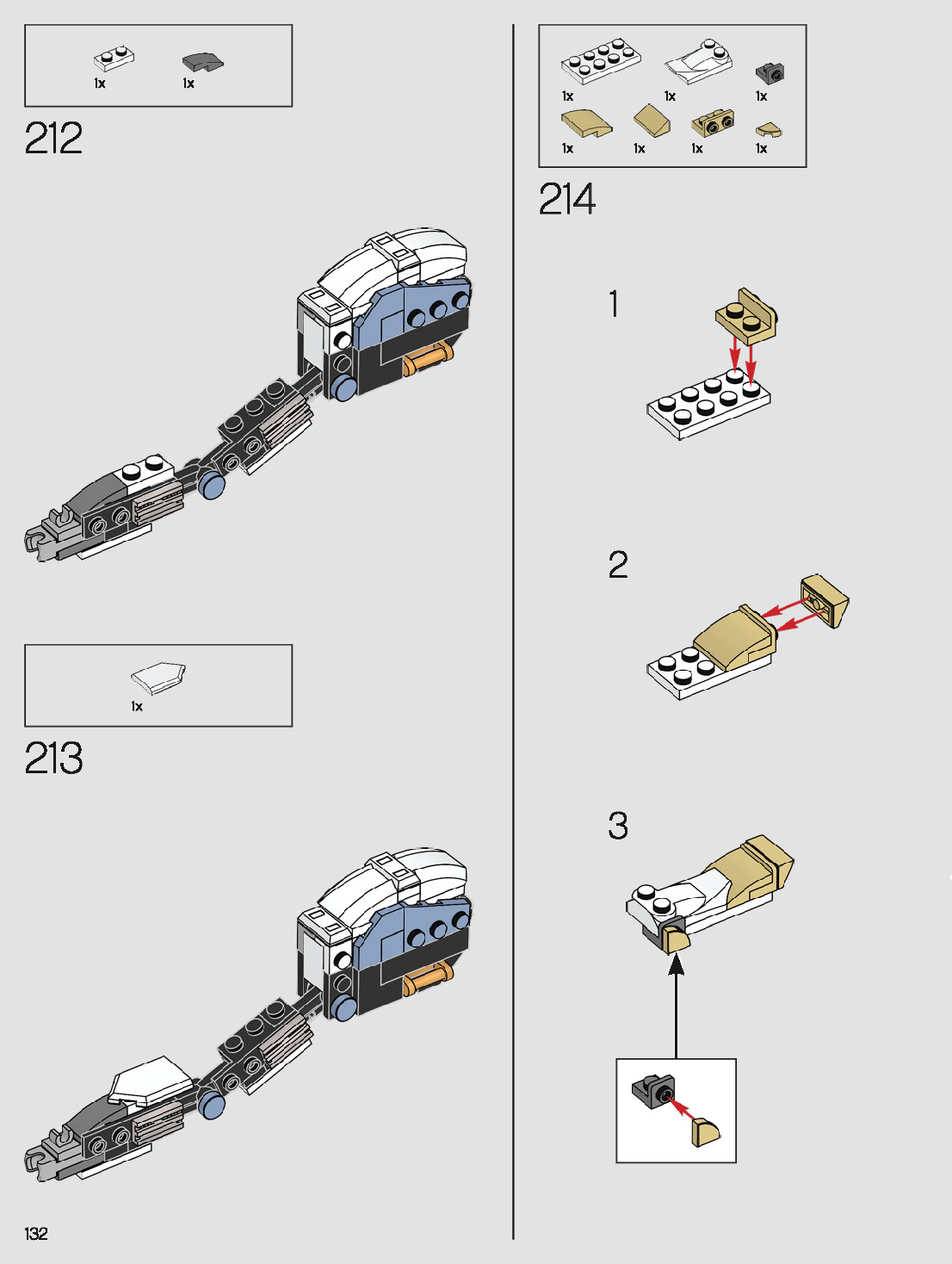 1x 1x

212

1x

213

132

1x 1x 1x
1x 1x 1x 1x

214

1

2

3