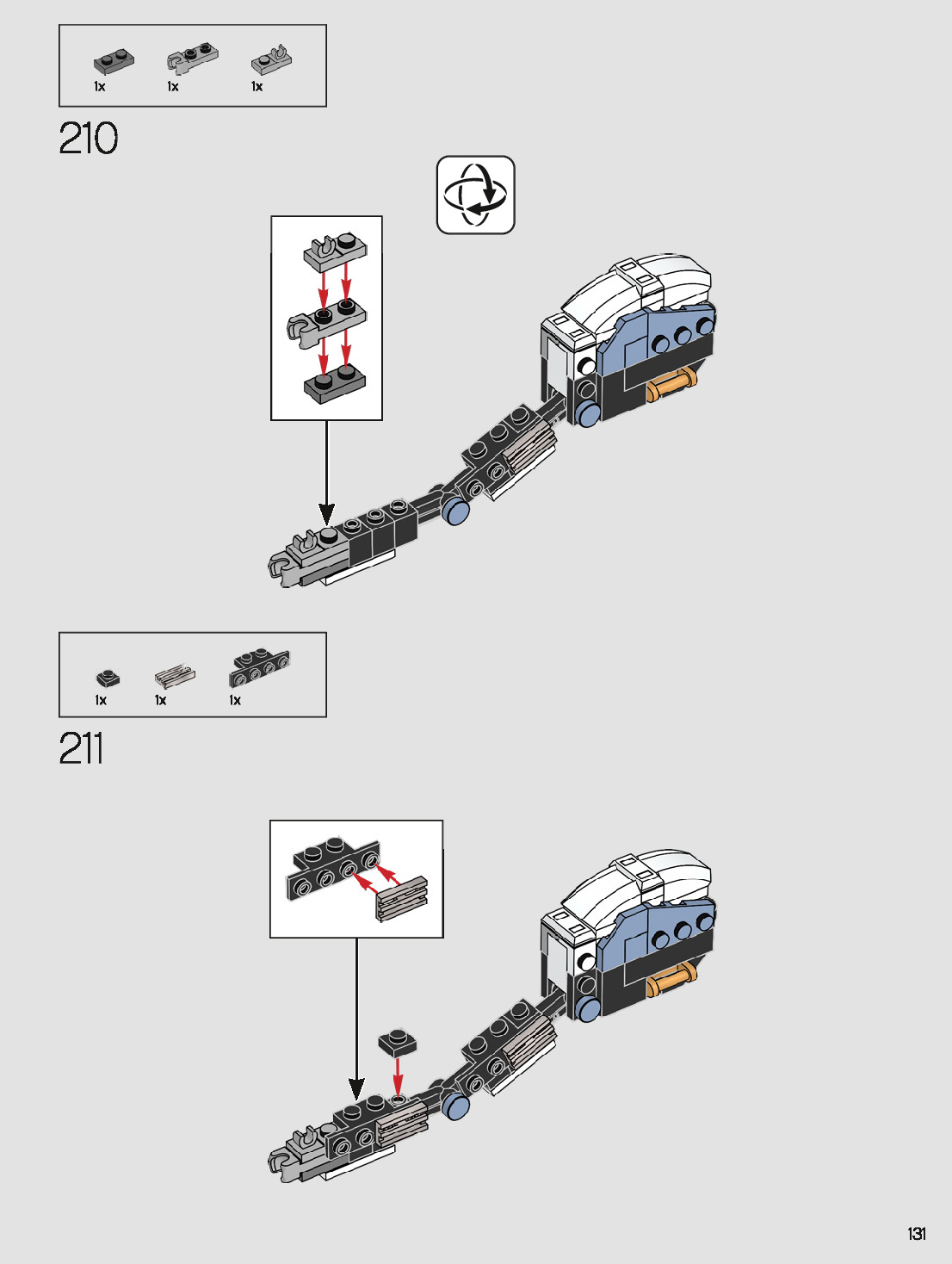 1x 1x 1x

210

1x 1x 1x

211

131