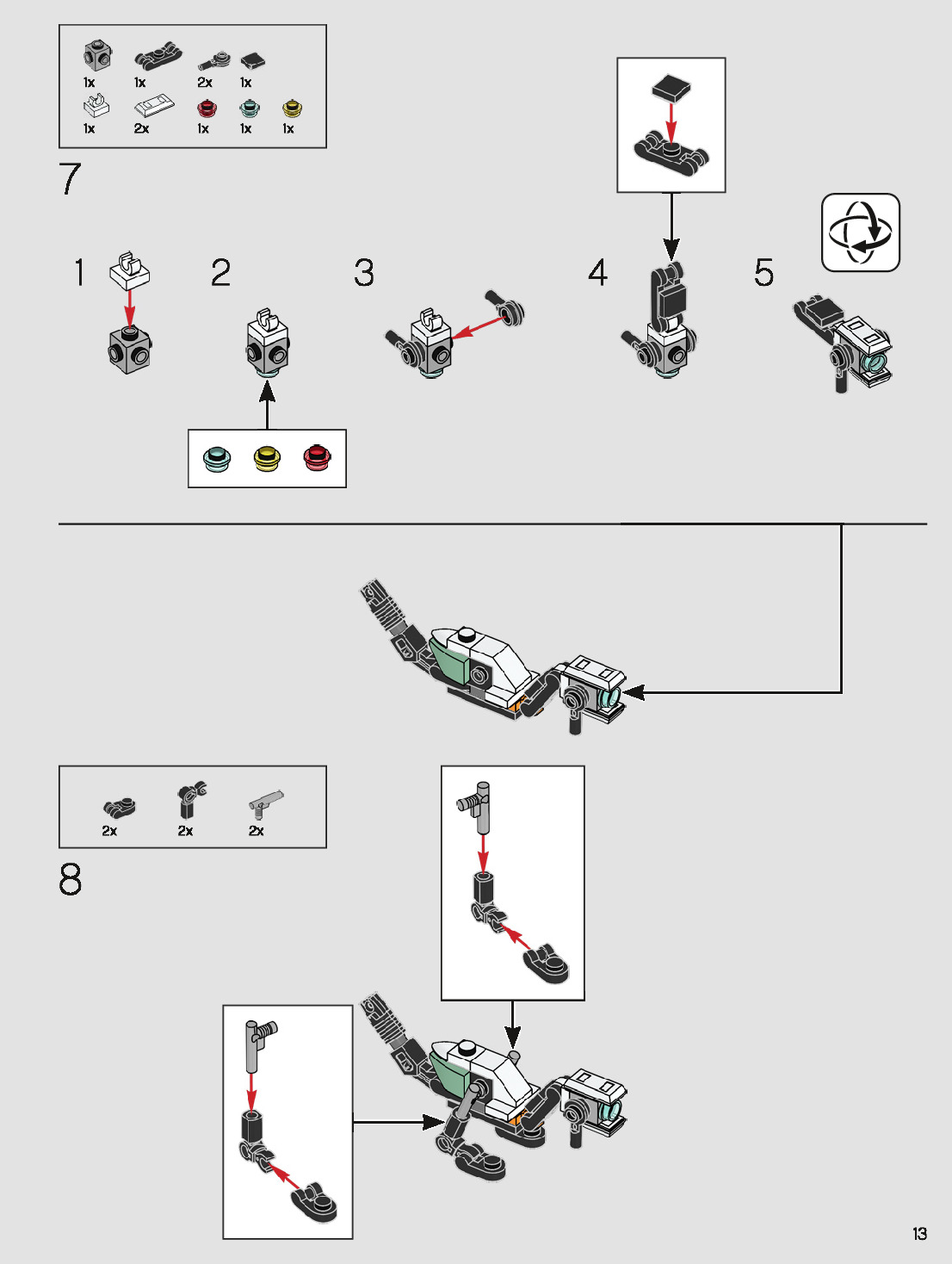 1x 1x 2x 1x
1x 2x 1x 1x 1x

7

1

2

3

4

5

2x 2x 2x

8

13