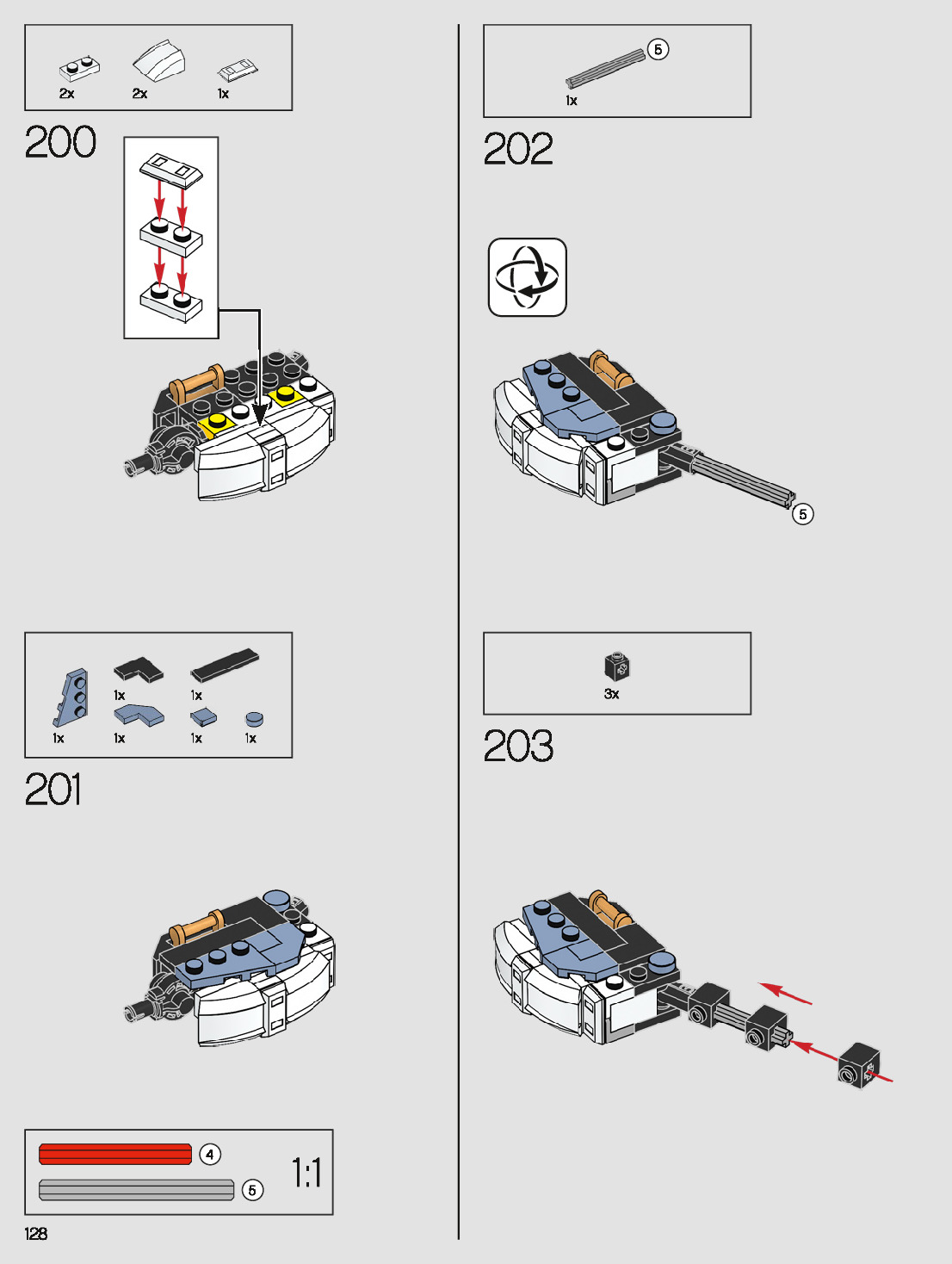 2x 2x 1x

200

1x 1x 1x

1x 1x 1x 1x

201

4

5

1:1

128

5

1x

202

5

3x

203