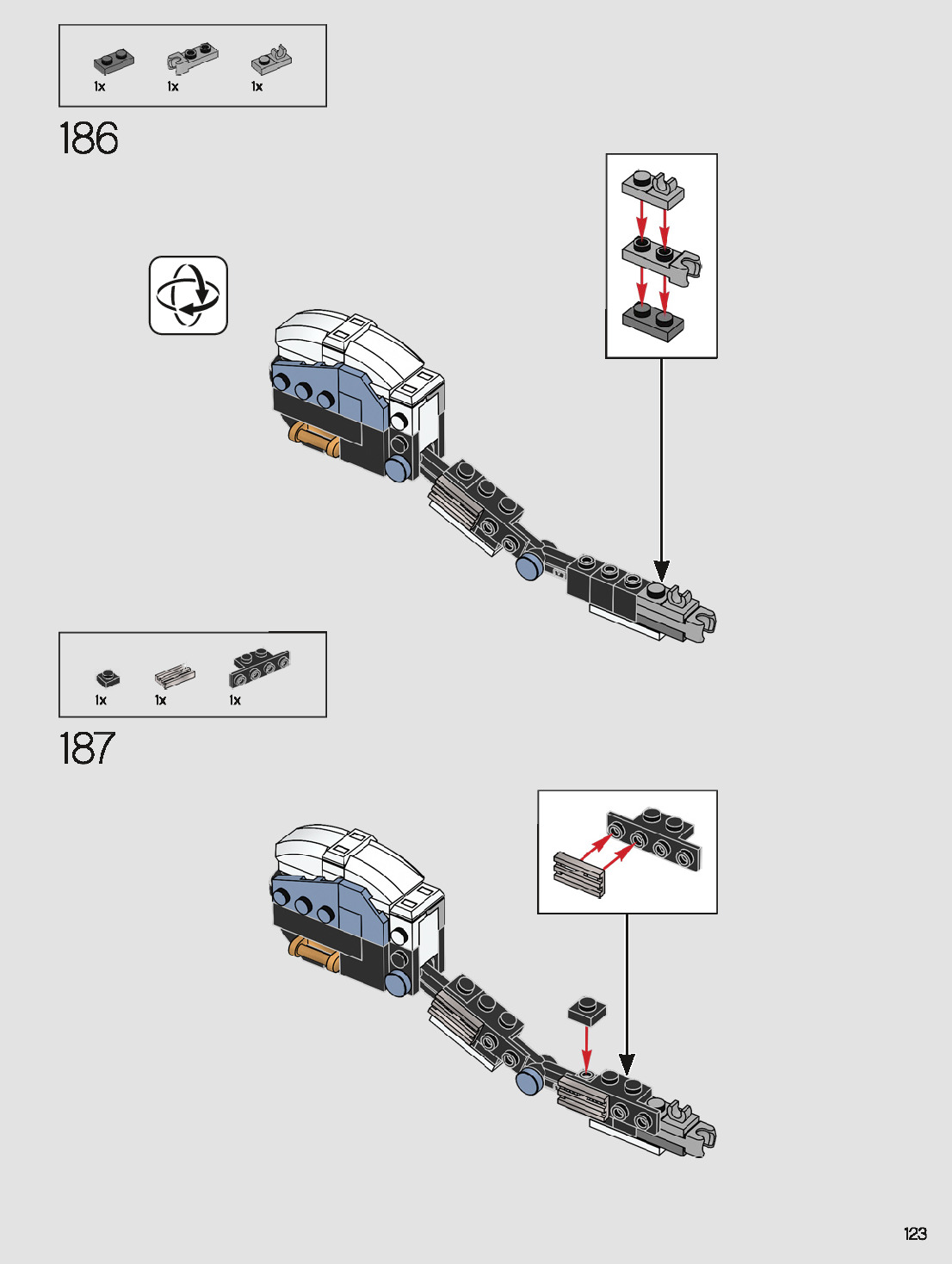 1x 1x 1x

186

1x 1x 1x

187

123