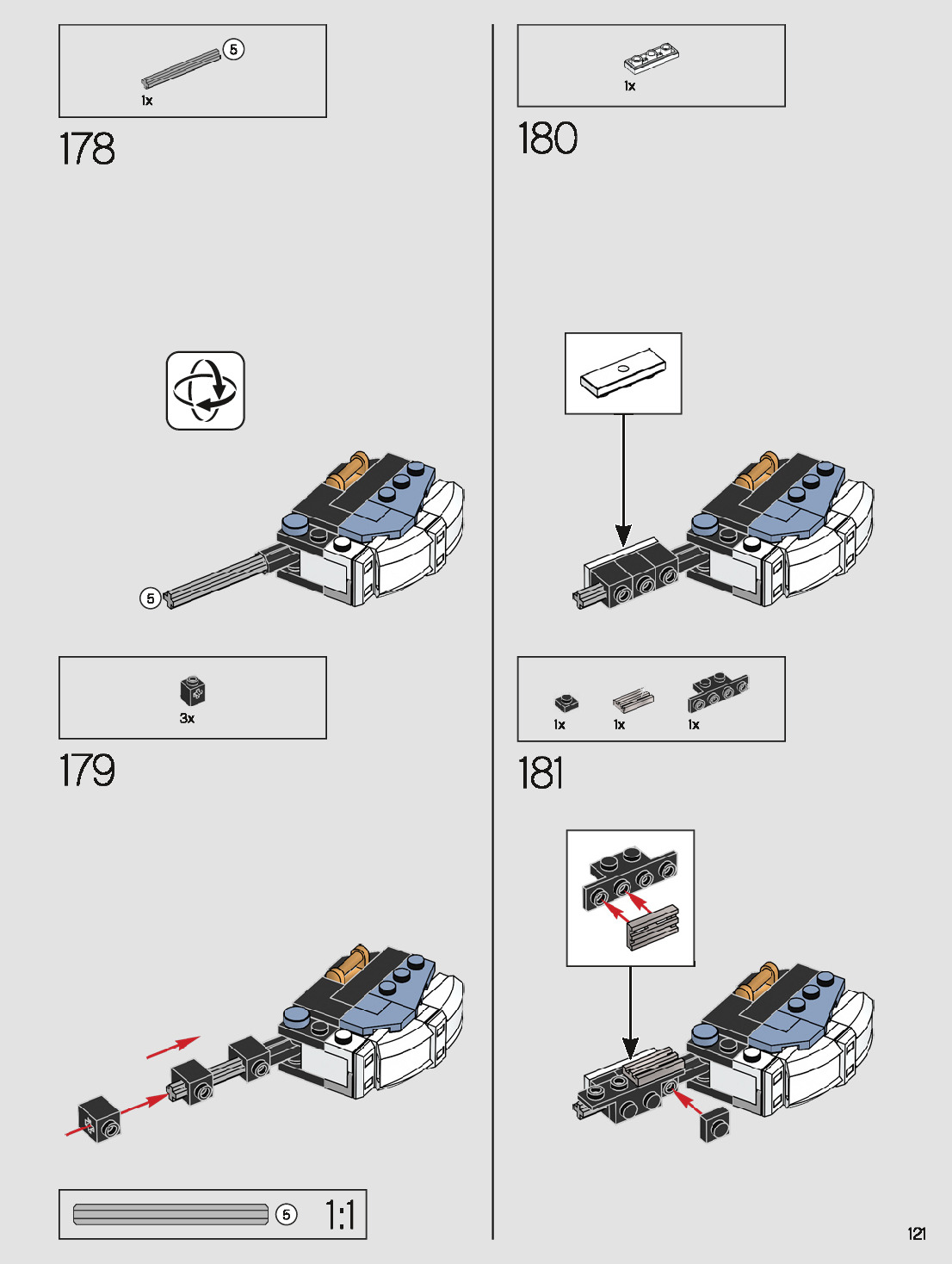 5
1x
178
5
3x
179
5
1:1
1x
180
1x
1x
1x
181
121