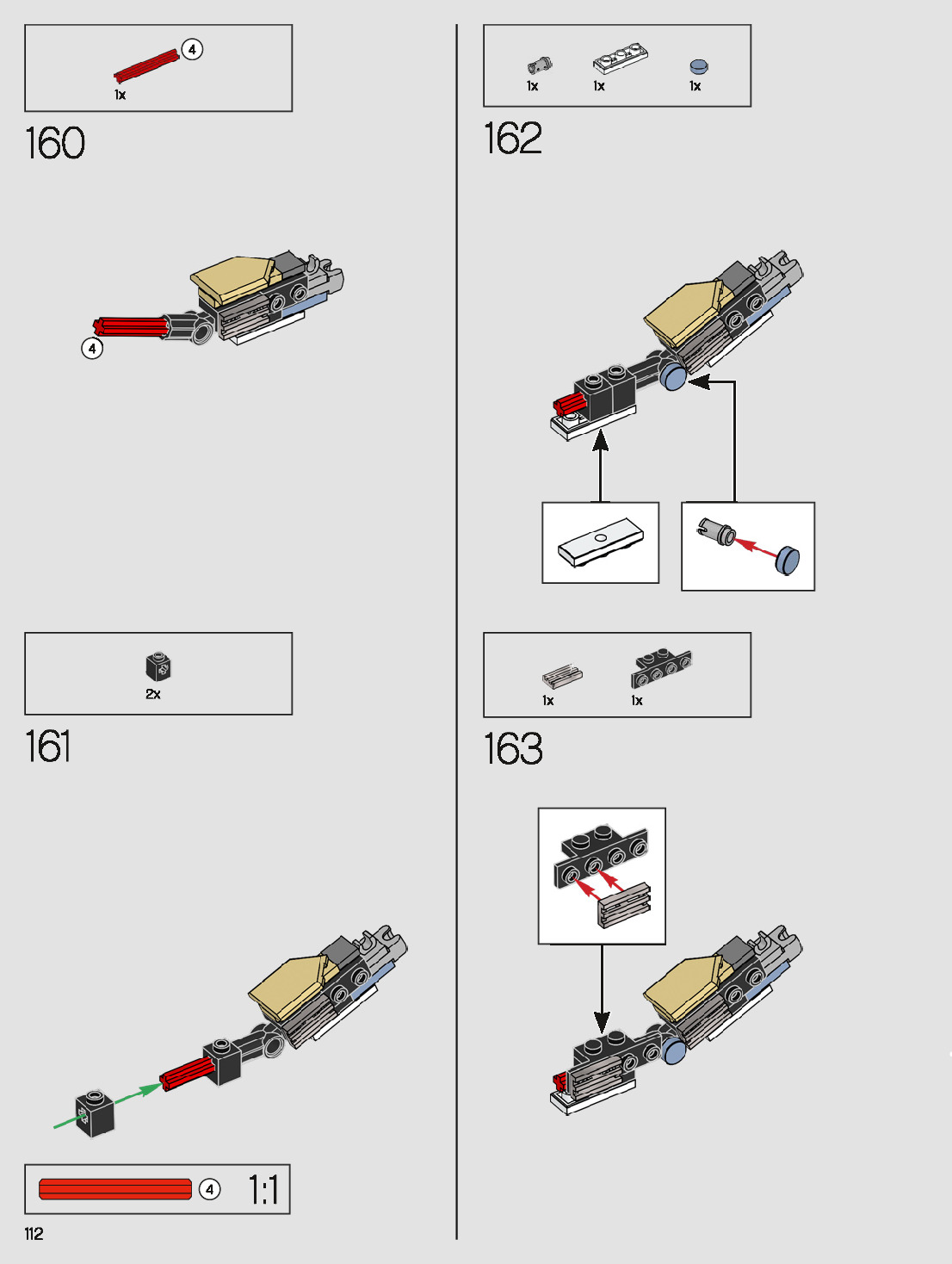 4
1x
160
4

2x
161
4 1:1
112

1x 1x 1x
162

1x 1x
163