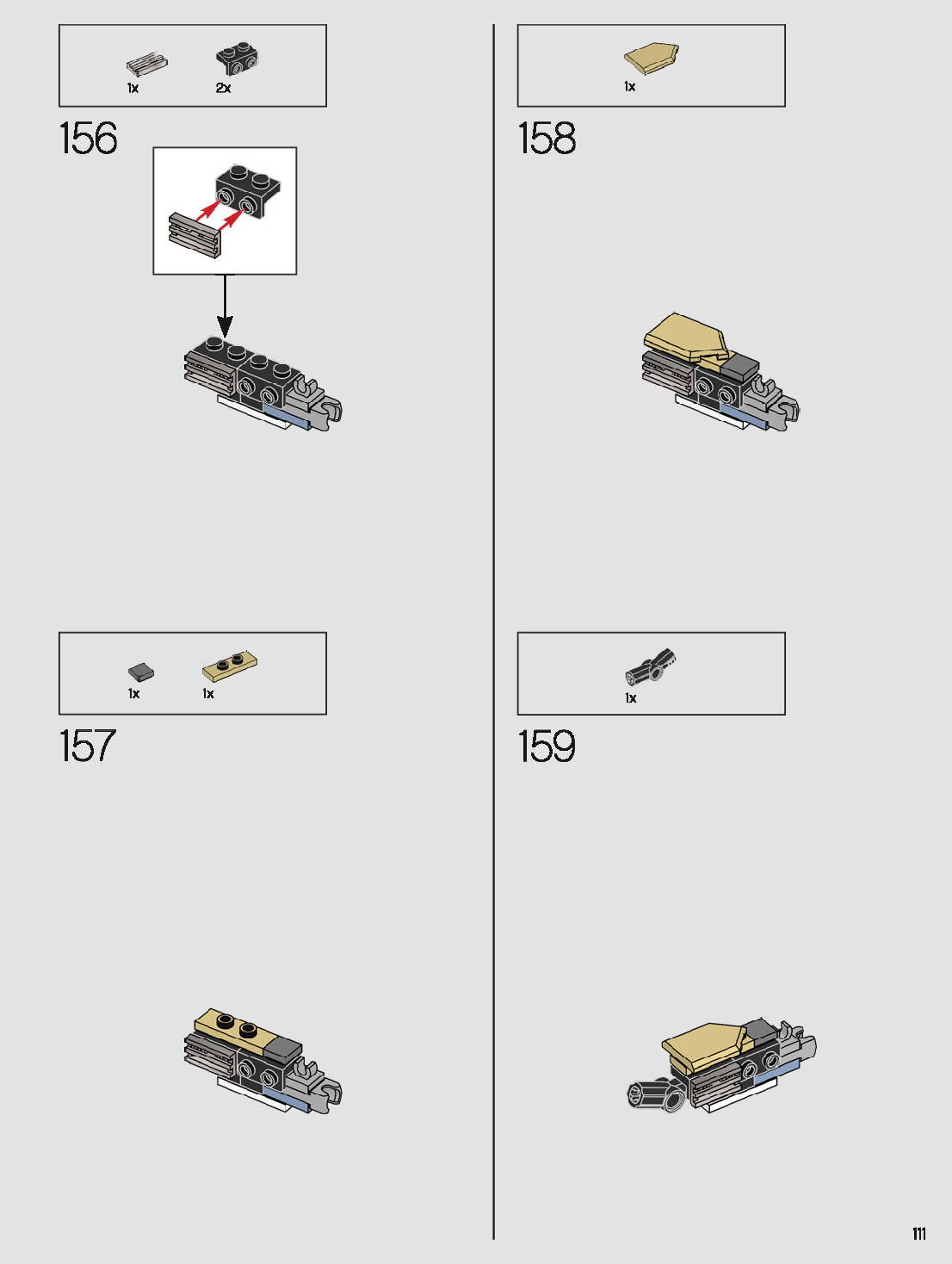 1x 2x

156

1x 1x

157

1x

158

1x

159

111