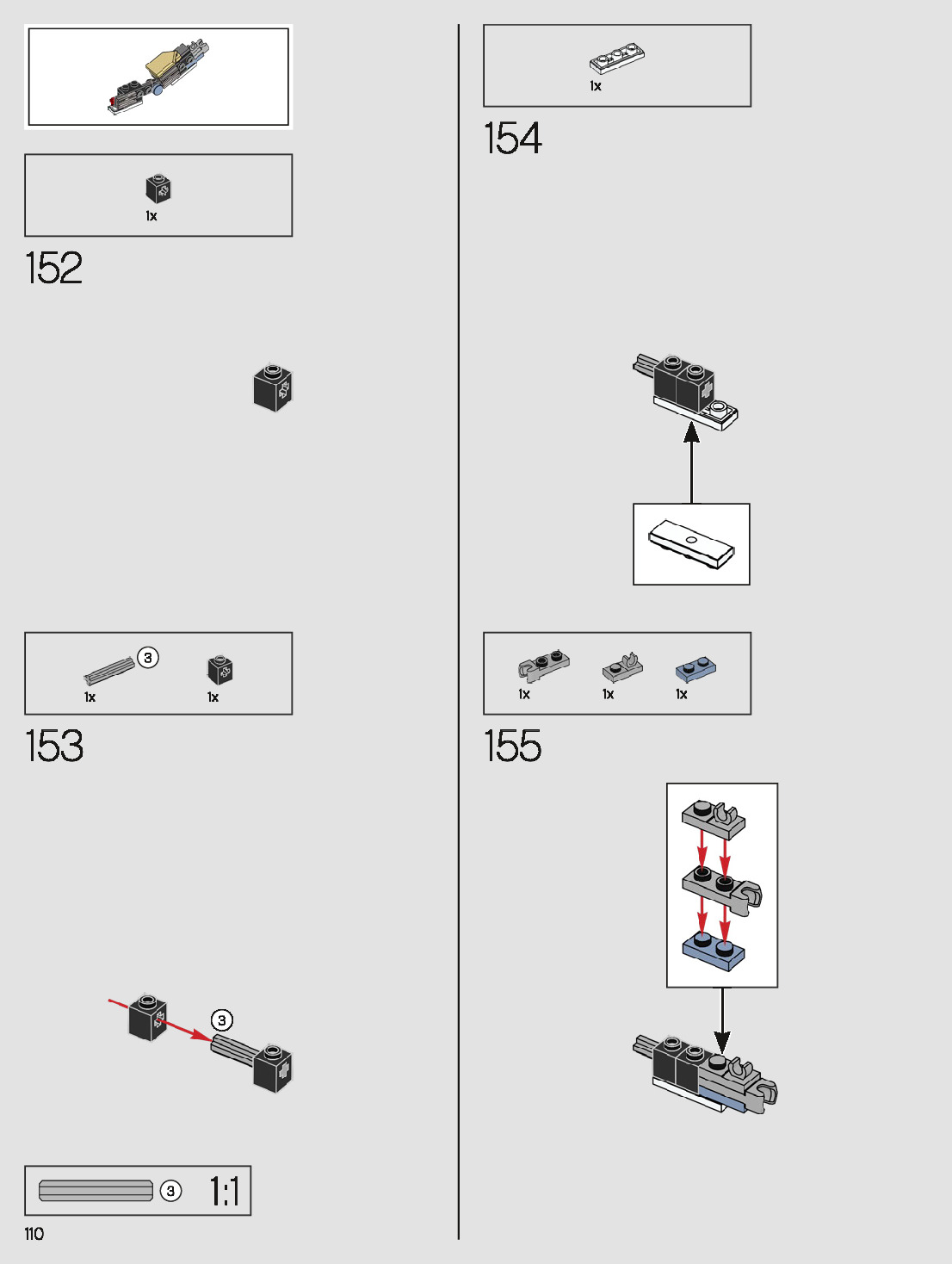 1x

152

3

1x

1x

153

3

3

1:1

110

1x

154

1x

1x

1x

155