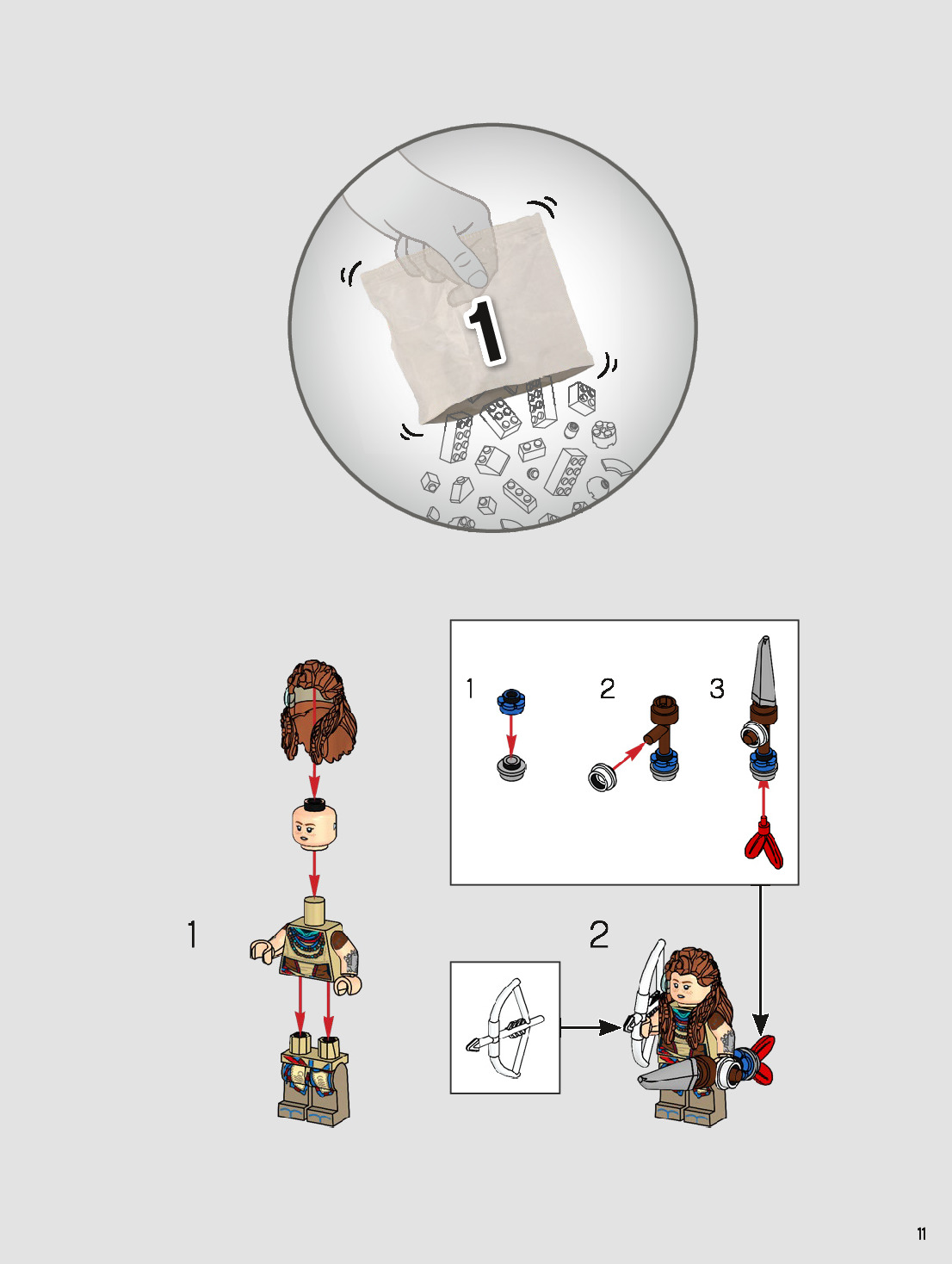 1

1

2

3

1

2

11