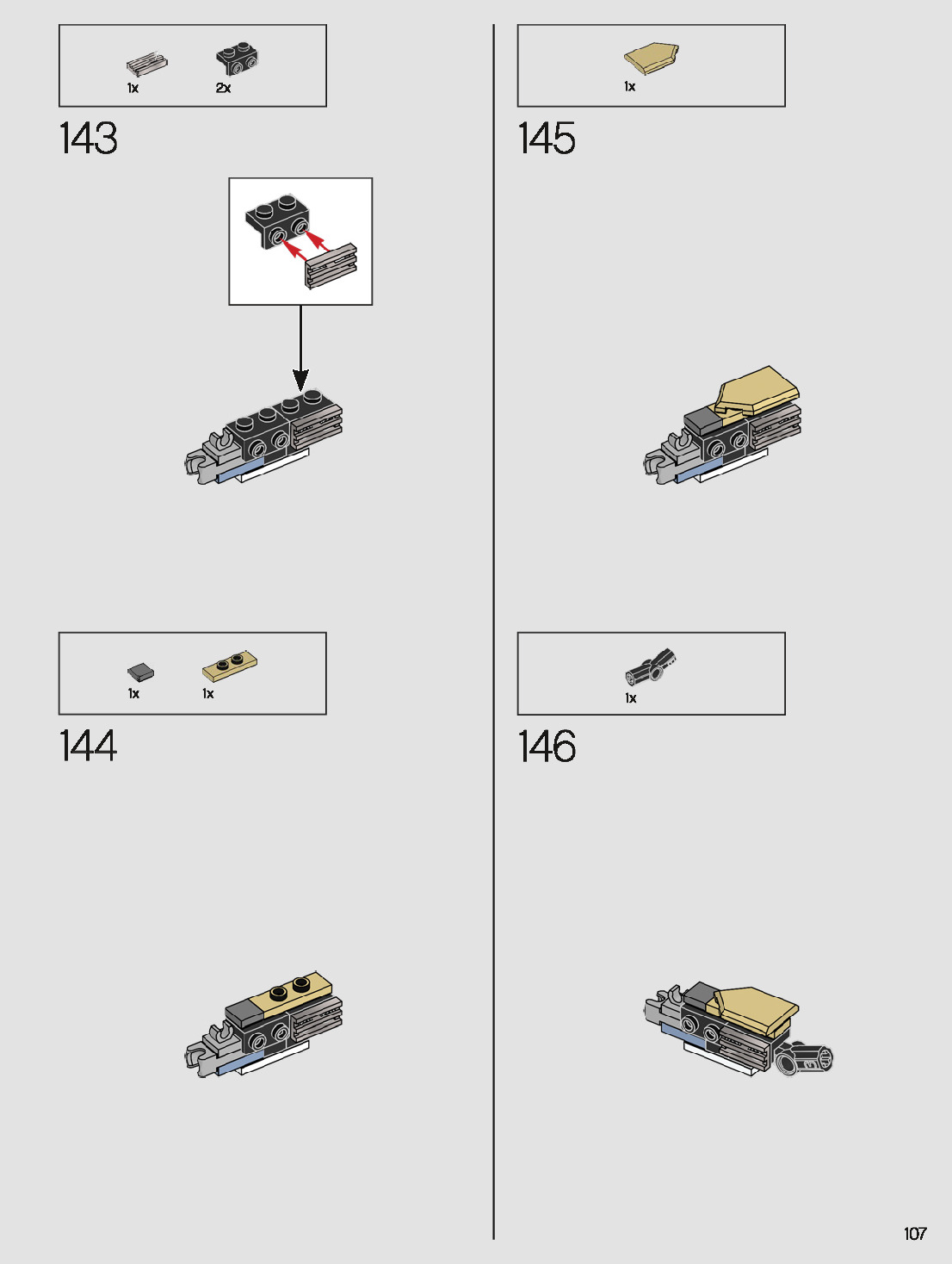 1x 2x

143

1x 1x

144

1x

145

1x

146

107