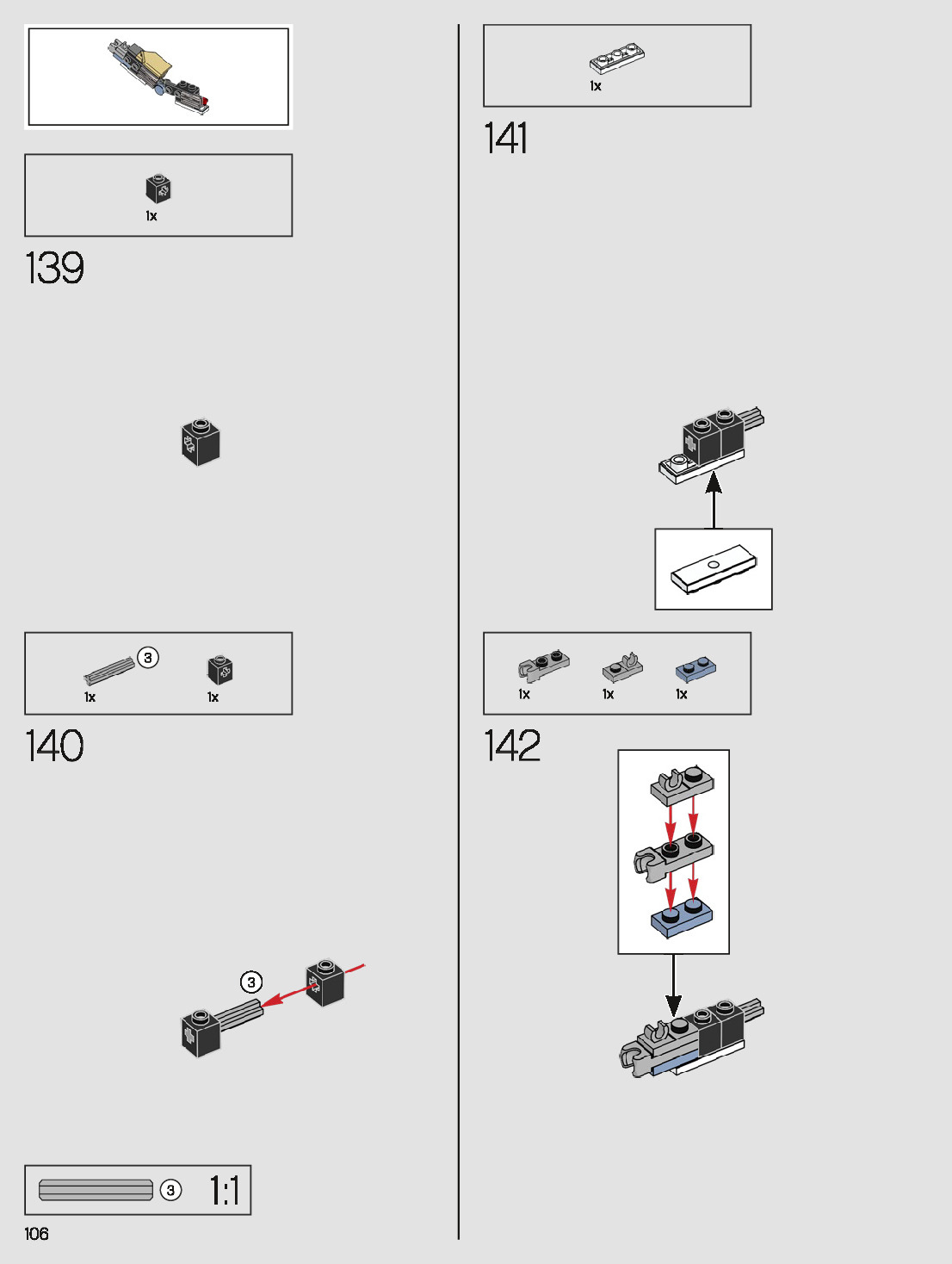 1x

139

3

1x

1x

140

3

3

1:1

106

1x

141

1x

1x

1x

142