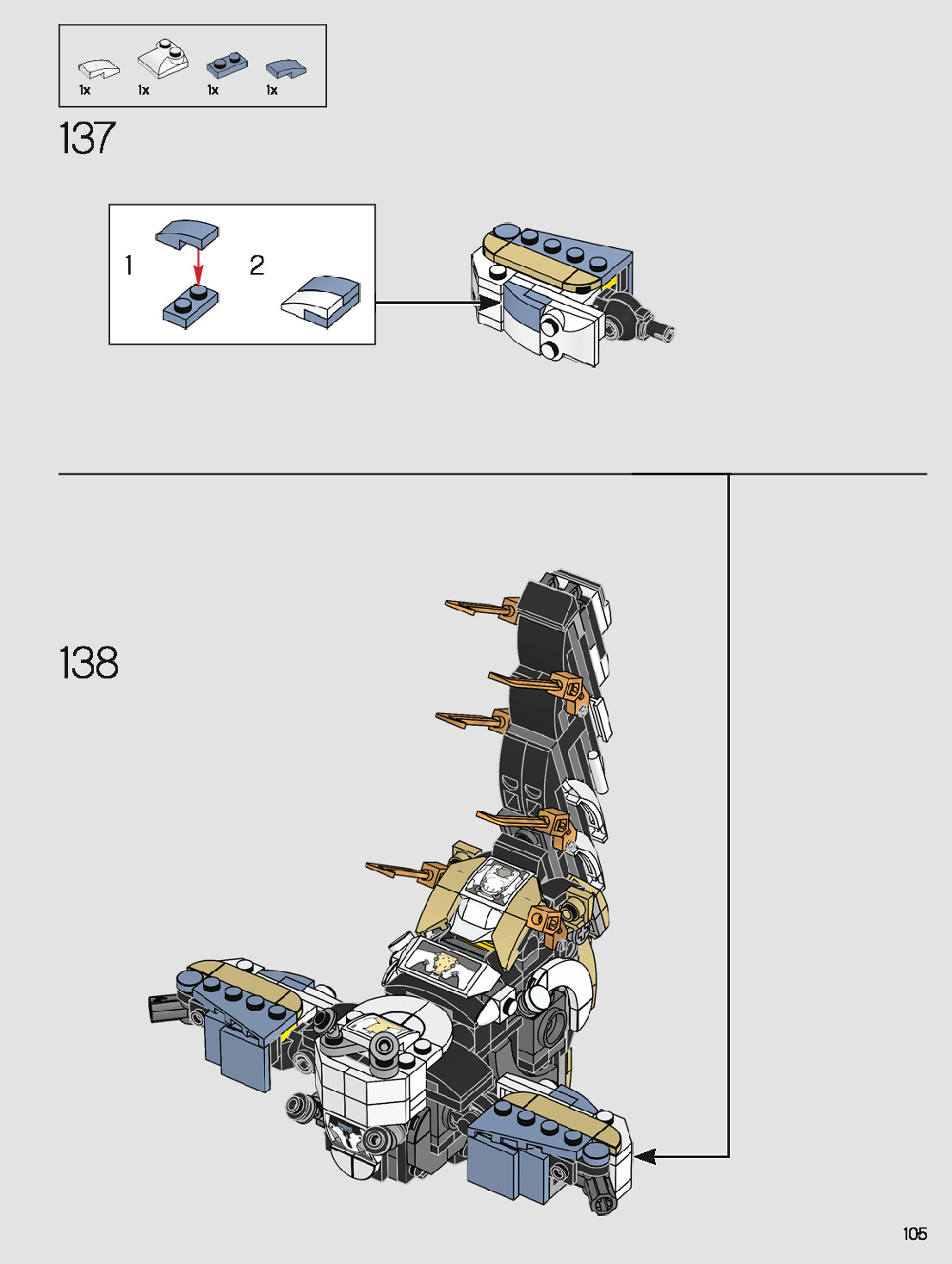 1x 1x 1x 1x

137

1

2

138

105