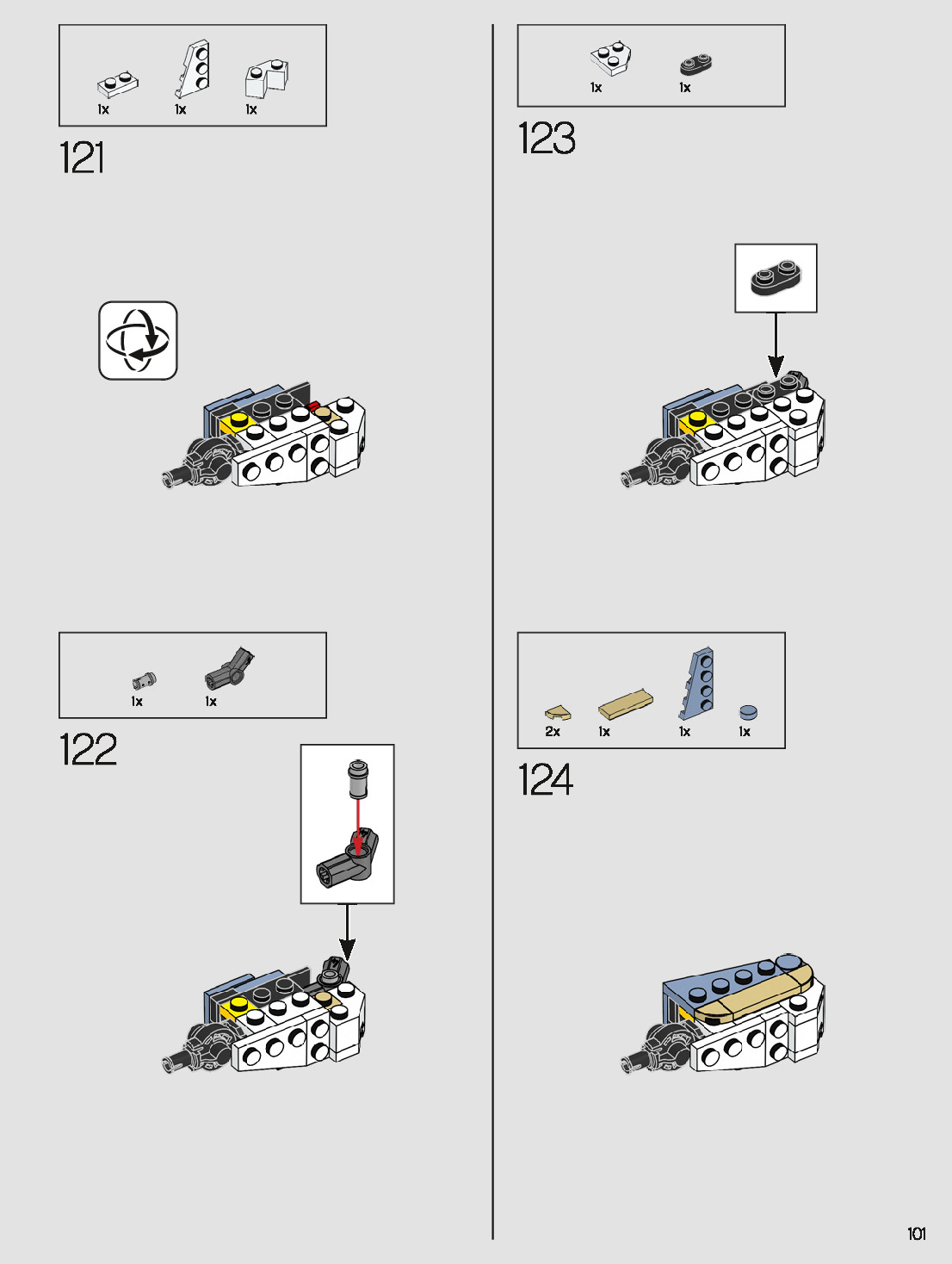 1x 1x 1x

121

1x 1x

122

1x 1x

123

2x 1x 1x 1x

124

101