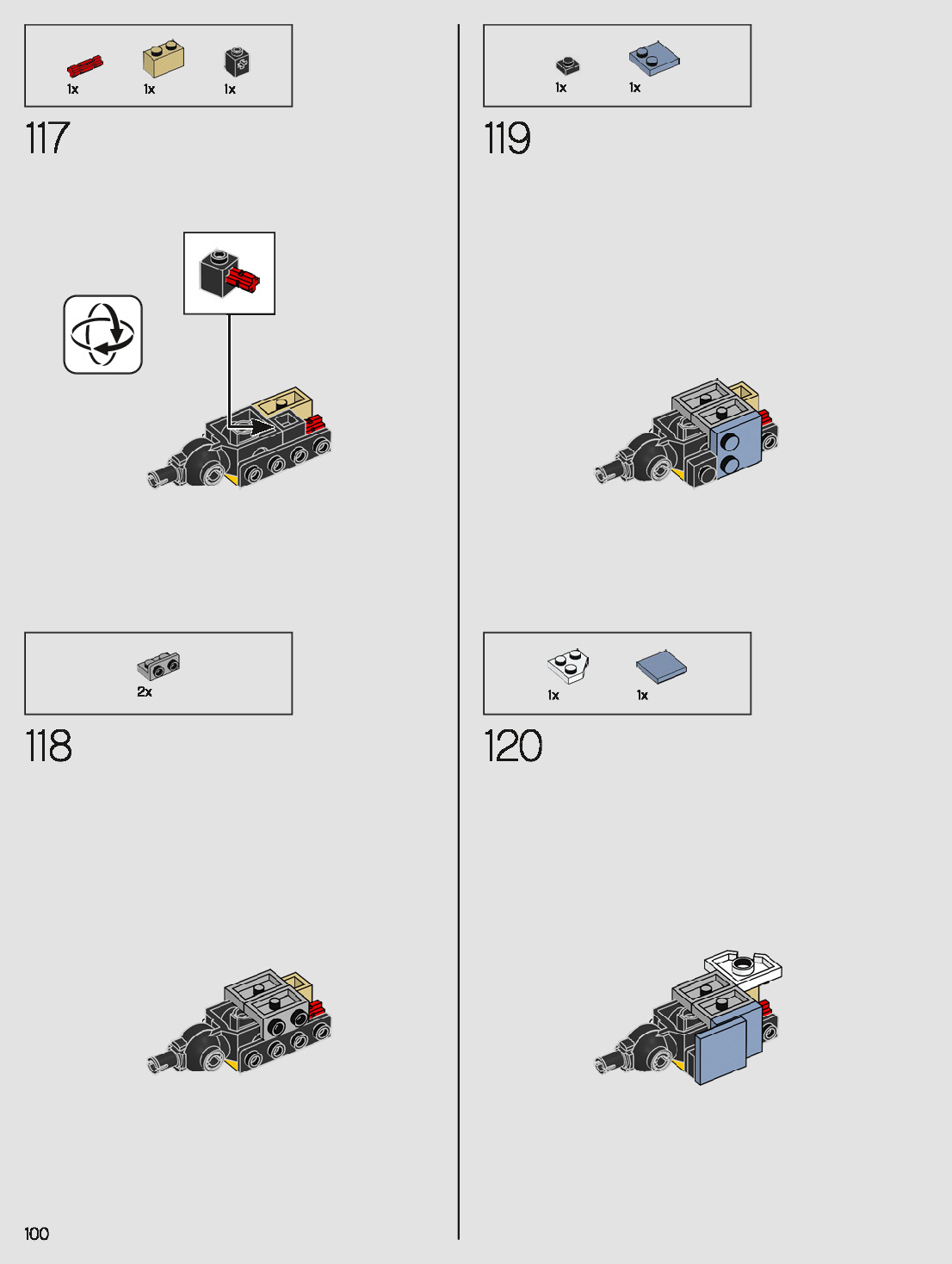 1x 1x 1x

117

2x

118

1x 1x

119

1x 1x

120

100