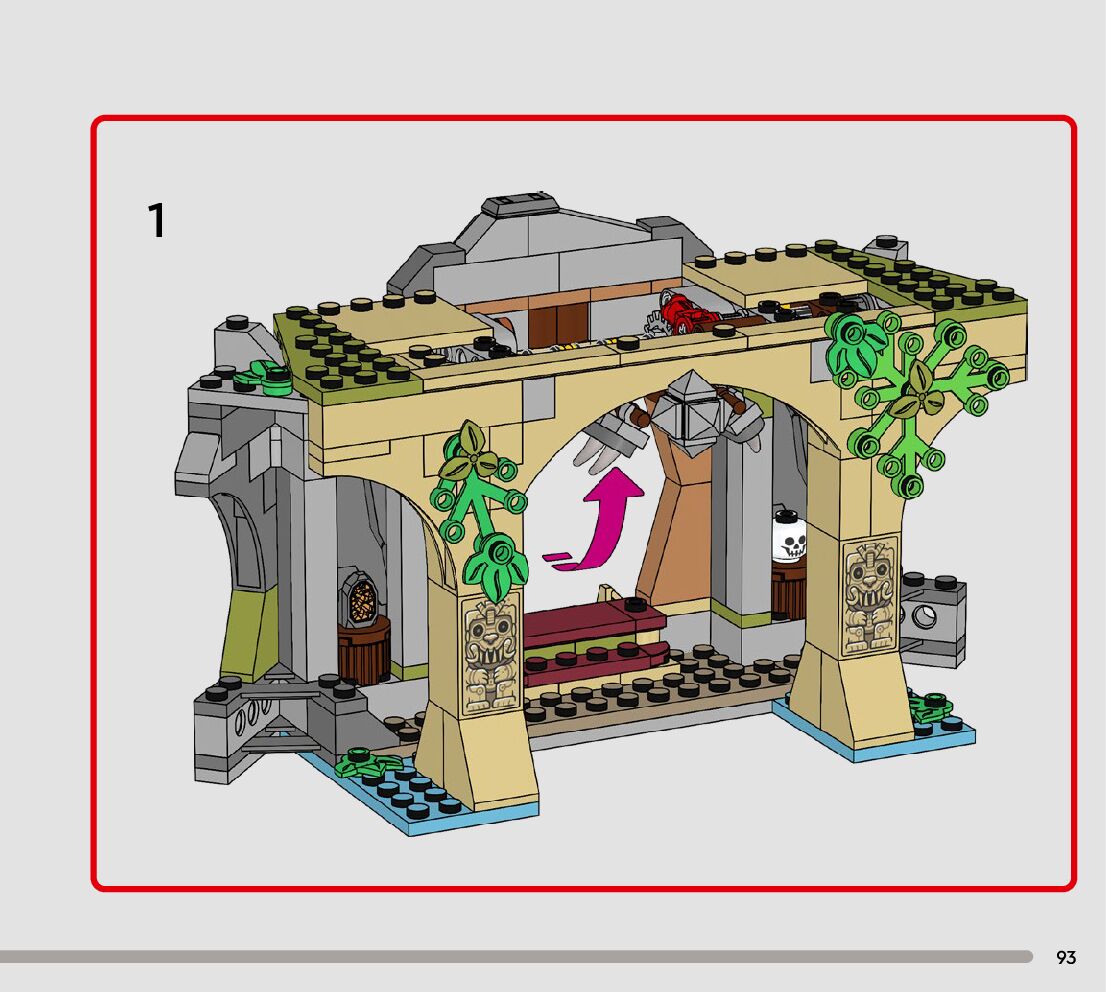 1

93