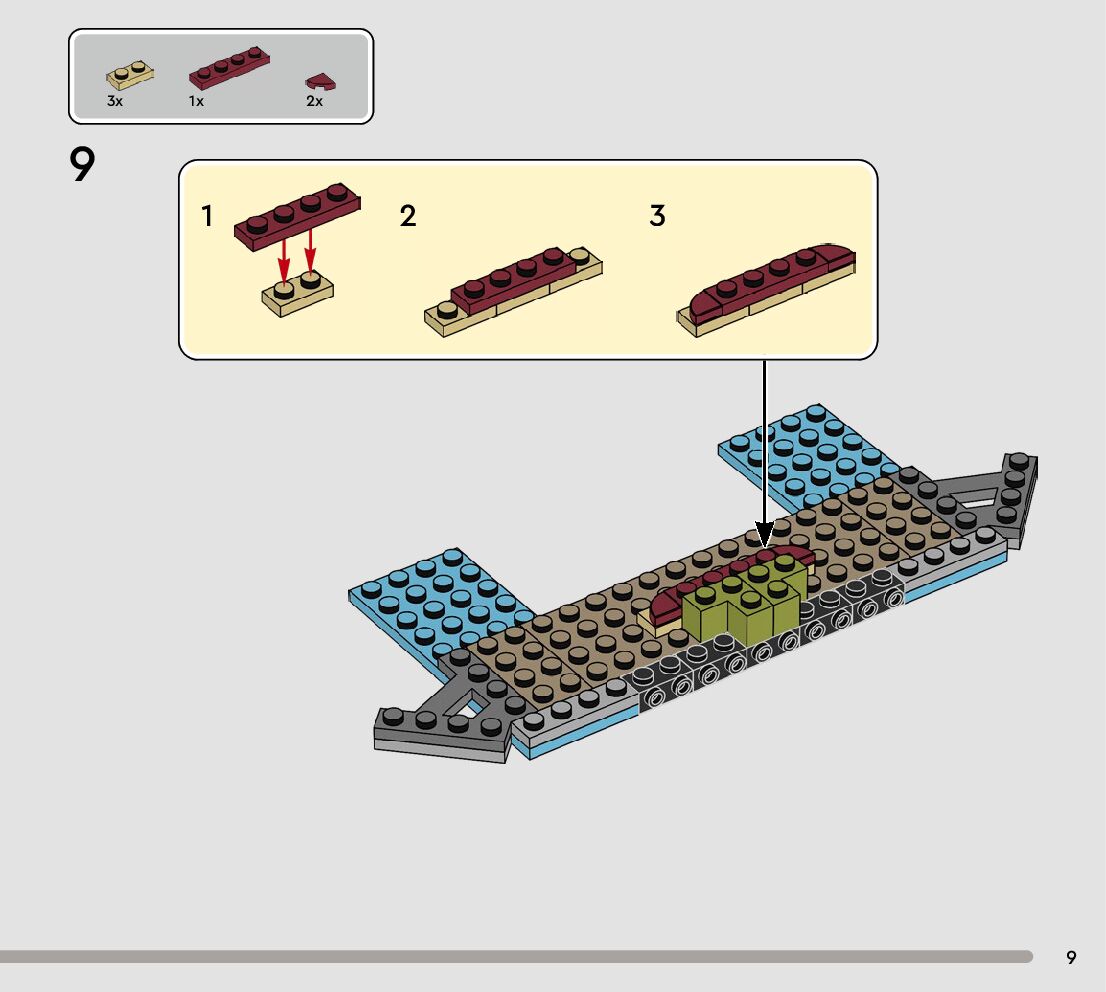 3x
1x
2x

9

1

2

3

9