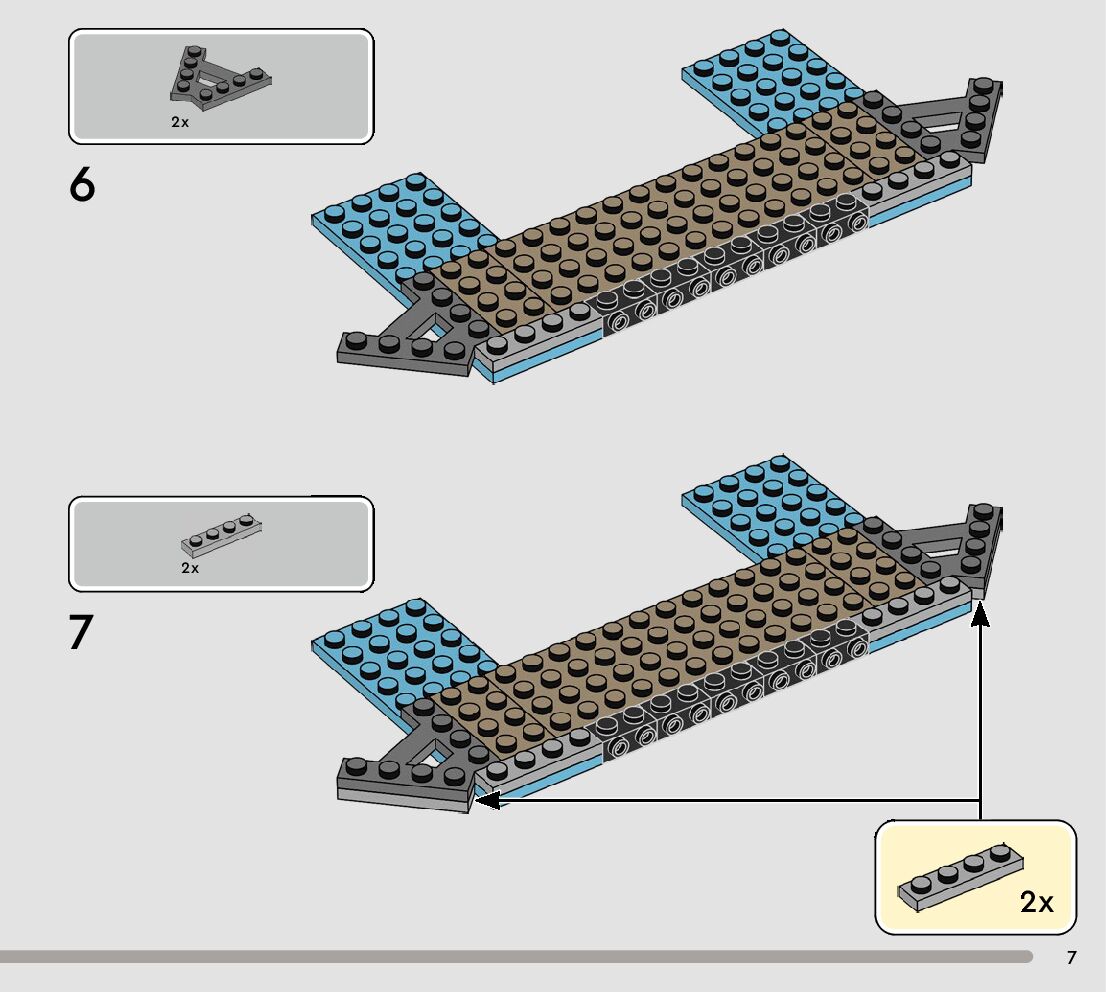 2x

6

2x

7

2x

7