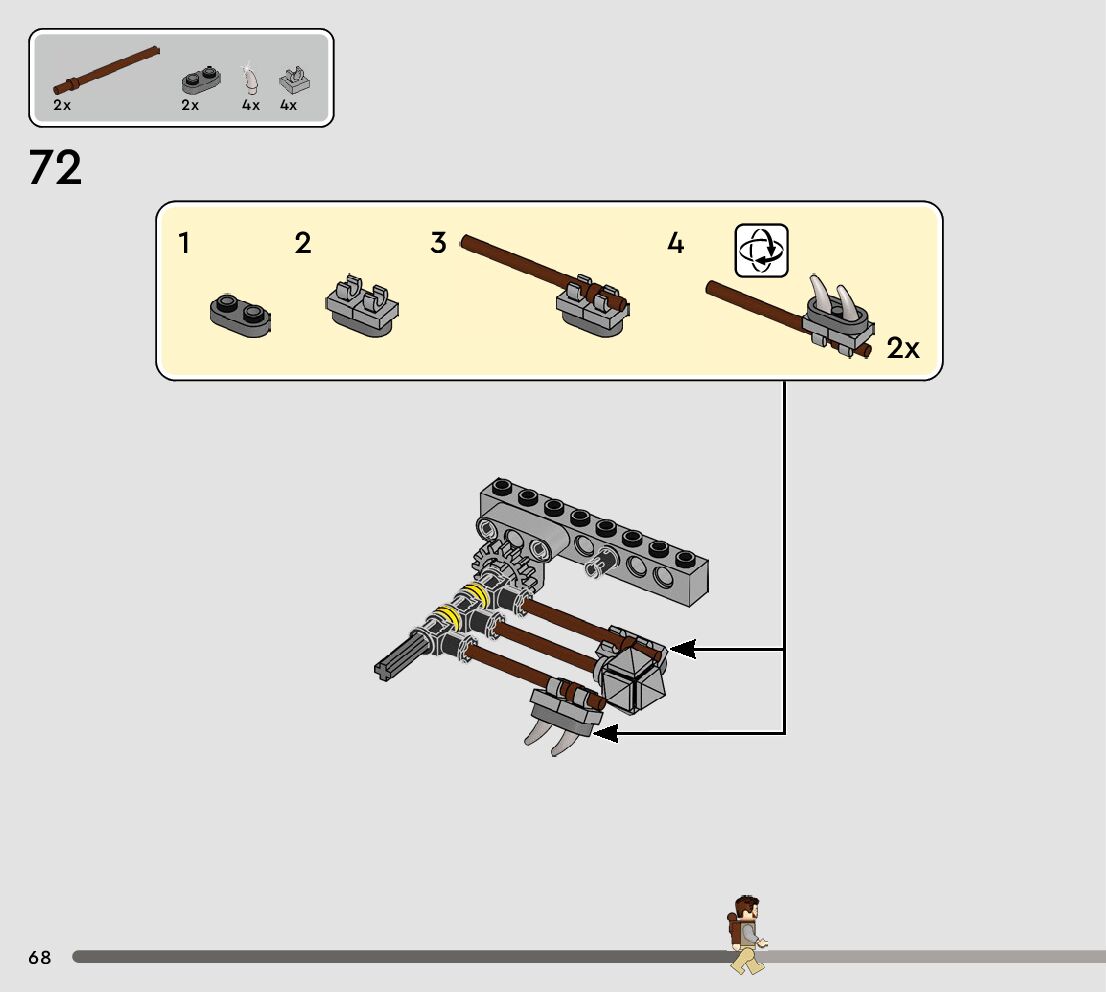 2x 2x 4x 4x

72

1 2 3 4

2x

68