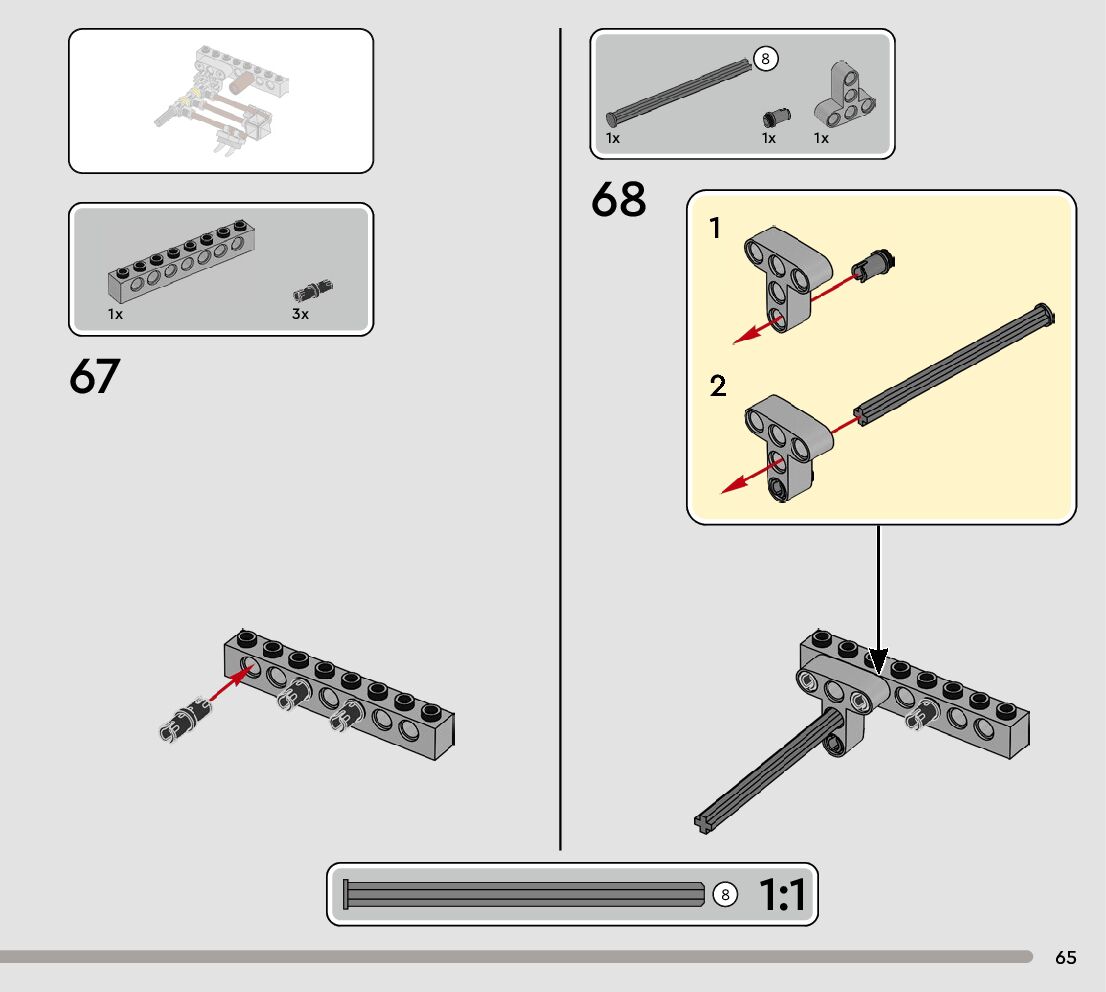 1x
3x
67

8
1x
1x
1x
68
1
2

8
1:1

65